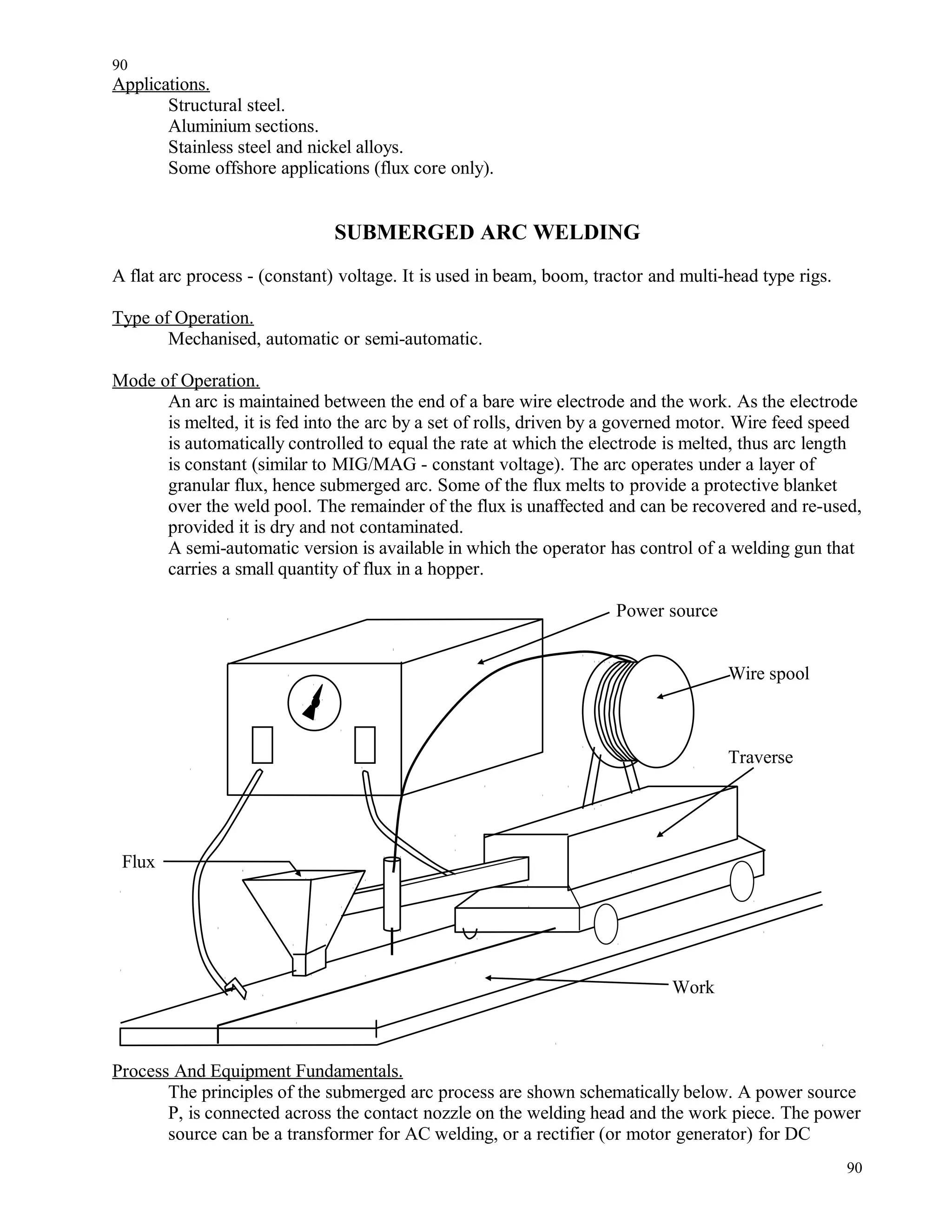 90

Applications.

Structural steel.
Aluminium sections.
Stainless steel and nickel alloys.
Some offshore applications (flux core only).

SUBMERGED ARC WELDING

A flat arc process - (constant) voltage. It is used in beam, boom, tractor and multi-head type rigs.

Type of Operation.

Mechanised, automatic or semi-automatic.

Mode of Operation.

An arc is maintained between the end of a bare wire electrode and the work. As the electrode is melted, it is fed into the arc by a set of rolls, driven by a governed motor. Wire feed speed is automatically controlled to equal the rate at which the electrode is melted, thus arc length is constant (similar to MIG/MAG - constant voltage). The arc operates under a layer of granular flux, hence submerged arc. Some of the flux melts to provide a protective blanket over the weld pool. The remainder of the flux is unaffected and can be recovered and re-used, provided it is dry and not contaminated.
A semi-automatic version is available in which the operator has control of a welding gun that carries a small quantity of flux in a hopper.

Power source
Wire spool
Traverse
Flux
Work

Process And Equipment Fundamentals.

The principles of the submerged arc process are shown schematically below. A power source P, is connected across the contact nozzle on the welding head and the work piece. The power source can be a transformer for AC welding, or a rectifier (or motor generator) for DC

90