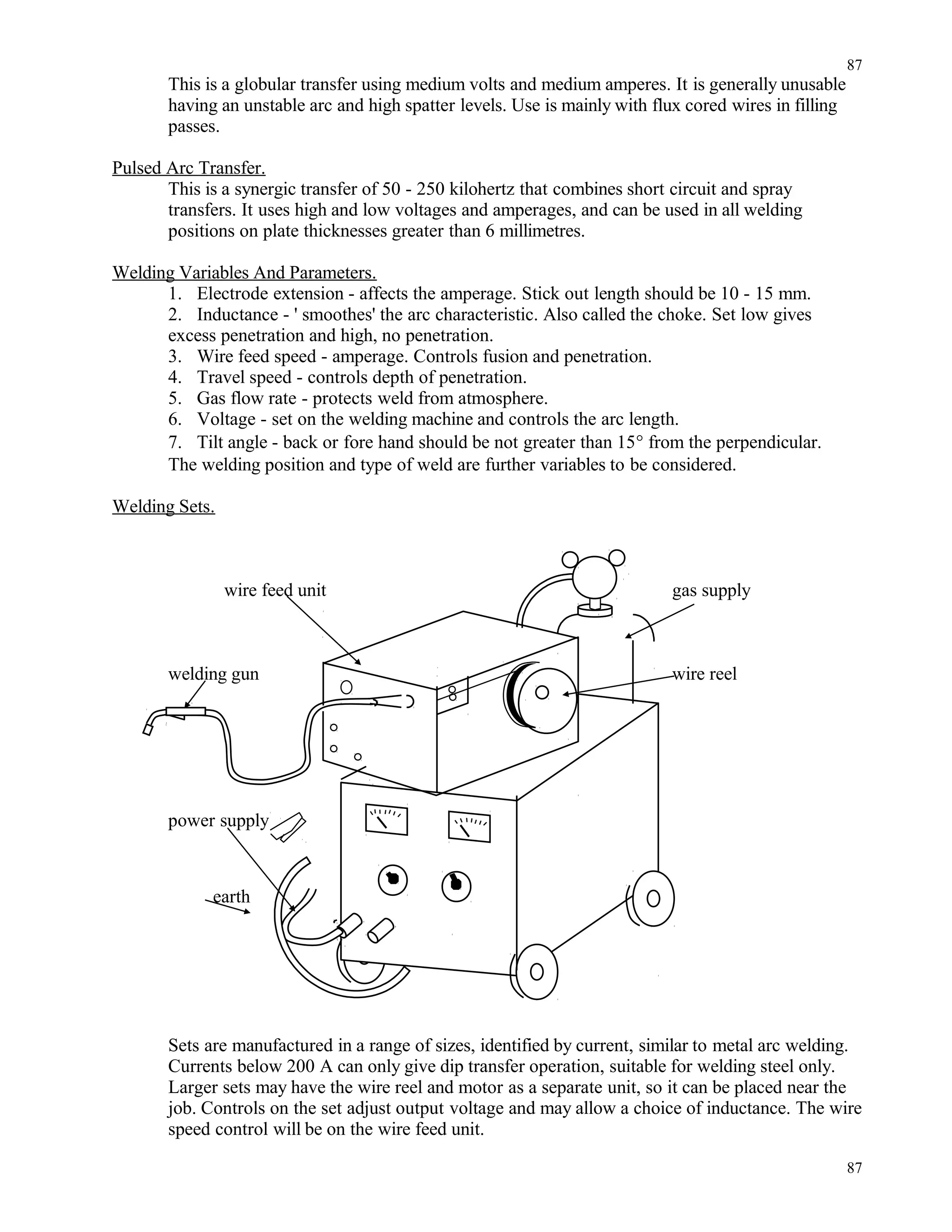 87

This is a globular transfer using medium volts and medium amperes. It is generally unusable having an unstable arc and high spatter levels. Use is mainly with flux cored wires in filling passes.

Pulsed Arc Transfer.

This is a synergic transfer of 50 - 250 kilohertz that combines short circuit and spray transfers. It uses high and low voltages and amperages, and can be used in all welding positions on plate thicknesses greater than 6 millimetres.

Welding Variables And Parameters.

1. Electrode extension - affects the amperage. Stick out length should be 10 - 15 mm.
2. Inductance - ' smoothes' the arc characteristic. Also called the choke. Set low gives excess penetration and high, no penetration.
3. Wire feed speed - amperage. Controls fusion and penetration.
4. Travel speed - controls depth of penetration.
5. Gas flow rate - protects weld from atmosphere.
6. Voltage - set on the welding machine and controls the arc length.
7. Tilt angle - back or fore hand should be not greater than 15° from the perpendicular.

The welding position and type of weld are further variables to be considered.

Welding Sets.

wire feed unit

gas supply

welding gun

wire reel

power supply

earth

Sets are manufactured in a range of sizes, identified by current, similar to metal arc welding. Currents below 200 A can only give dip transfer operation, suitable for welding steel only. Larger sets may have the wire reel and motor as a separate unit, so it can be placed near the job. Controls on the set adjust output voltage and may allow a choice of inductance. The wire speed control will be on the wire feed unit.

87