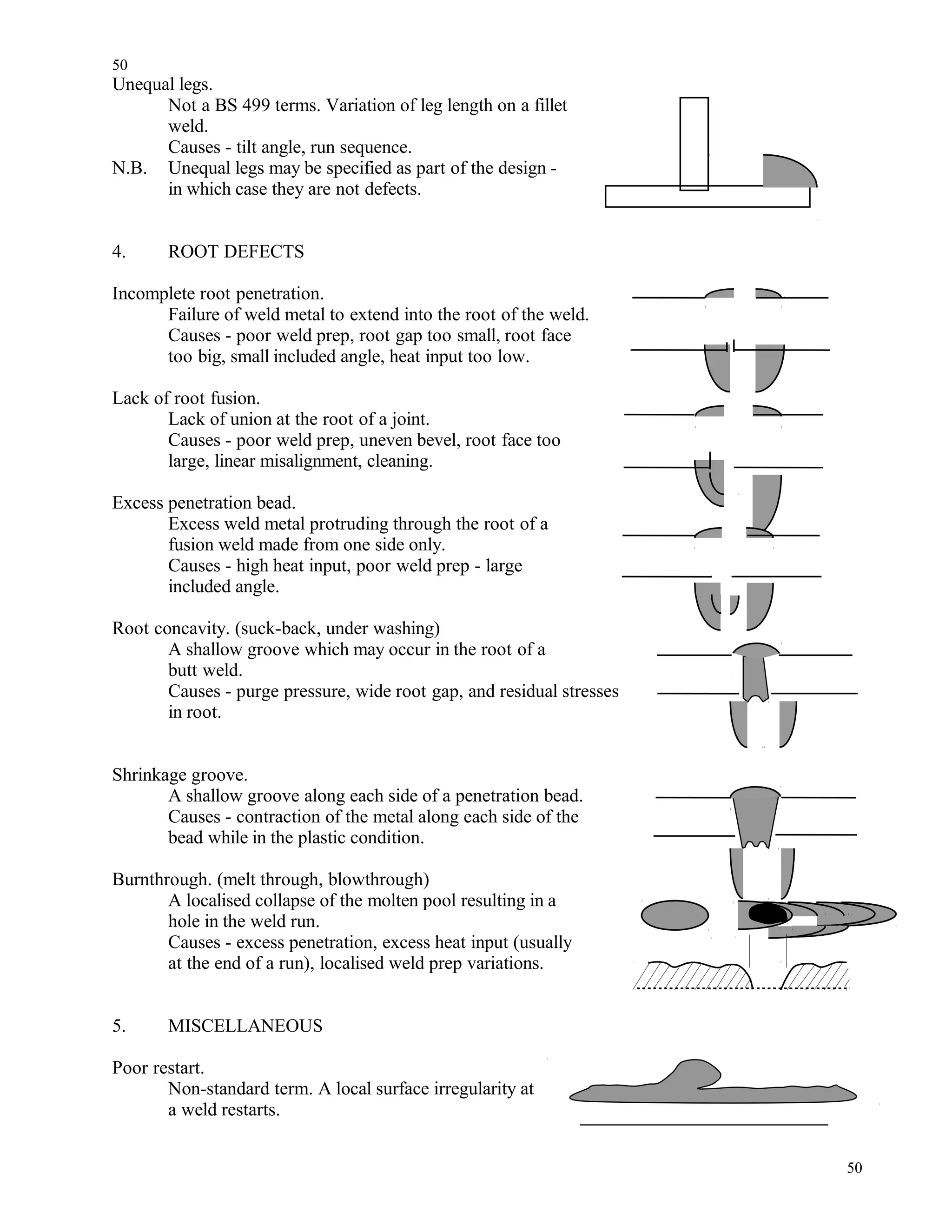 50
Unequal legs.
Not a BS 499 terms. Variation of leg length on a fillet weld.
Causes - tilt angle, run sequence.
N.B. Unequal legs may be specified as part of the design - in which case they are not defects.

4. ROOT DEFECTS

Incomplete root penetration.
Failure of weld metal to extend into the root of the weld.
Causes - poor weld prep, root gap too small, root face too big, small included angle, heat input too low.

Lack of root fusion.
Lack of union at the root of a joint.
Causes - poor weld prep, uneven bevel, root face too large, linear misalignment, cleaning.

Excess penetration bead.
Excess weld metal protruding through the root of a fusion weld made from one side only.
Causes - high heat input, poor weld prep - large included angle.

Root concavity. (suck-back, under washing)
A shallow groove which may occur in the root of a butt weld.
Causes - purge pressure, wide root gap, and residual stresses in root.

Shrinkage groove.
A shallow groove along each side of a penetration bead.
Causes - contraction of the metal along each side of the bead while in the plastic condition.

Burnthrough. (melt through, blowthrough)
A localised collapse of the molten pool resulting in a hole in the weld run.
Causes - excess penetration, excess heat input (usually at the end of a run), localised weld prep variations.

5. MISCELLANEOUS

Poor restart.
Non-standard term. A local surface irregularity at a weld restarts.

50