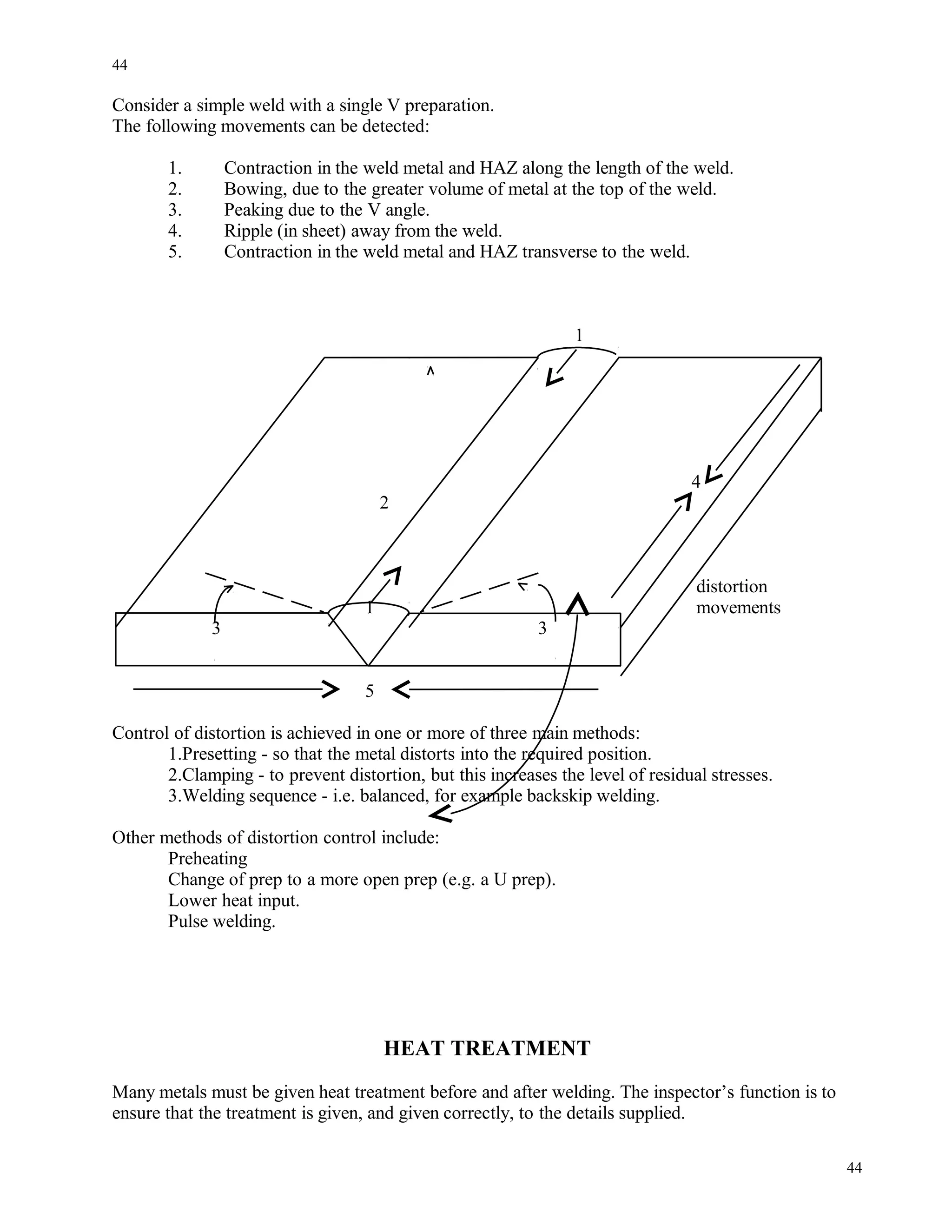 44

Consider a simple weld with a single V preparation.
The following movements can be detected:

1. Contraction in the weld metal and HAZ along the length of the weld.
2. Bowing, due to the greater volume of metal at the top of the weld.
3. Peaking due to the V angle.
4. Ripple (in sheet) away from the weld.
5. Contraction in the weld metal and HAZ transverse to the weld.

1

2

4

distortion movements

1

3

3

5

Control of distortion is achieved in one or more of three main methods:
1.Presetting - so that the metal distorts into the required position.
2.Clamping - to prevent distortion, but this increases the level of residual stresses.
3.Welding sequence - i.e. balanced, for example backskip welding.

Other methods of distortion control include:
Preheating
Change of prep to a more open prep (e.g. a U prep).
Lower heat input.
Pulse welding.

HEAT TREATMENT

Many metals must be given heat treatment before and after welding. The inspector's function is to ensure that the treatment is given, and given correctly, to the details supplied.

44