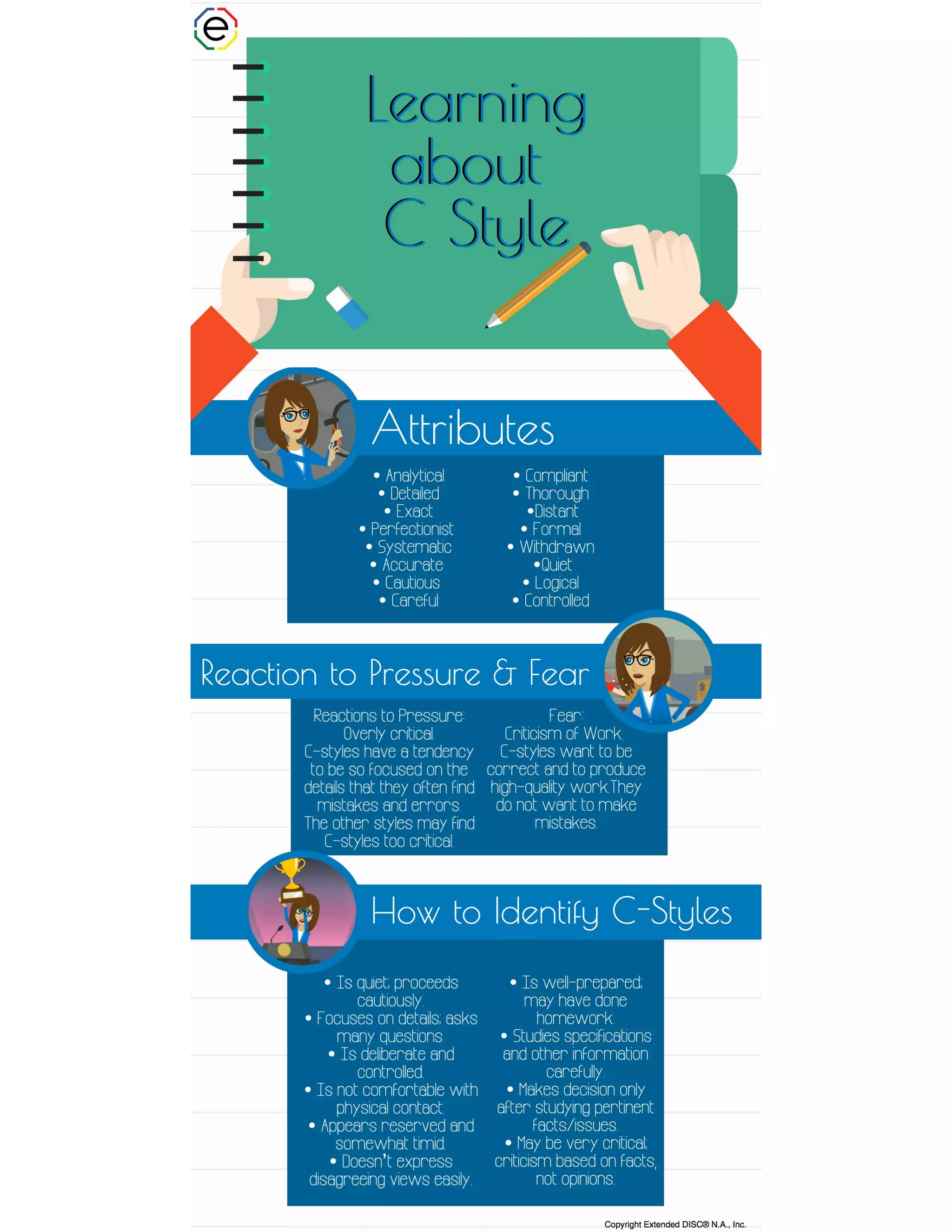 e

Learning about C Style

Attributes

• Analytical
• Detailed
• Exact
• Perfectionist
• Systematic
• Accurate
• Cautious
• Careful

• Compliant
• Thorough
•Distant
• Formal
• Withdrawn
•Quiet
• Logical
• Controlled

Reaction to Pressure & Fear

Reactions to Pressure: Overly critical. C-styles have a tendency to be so focused on the details that they often find mistakes and errors. The other styles may find C-styles too critical.

Fear: Criticism of Work. C-styles want to be correct and to produce high-quality work.They do not want to make mistakes.

How to Identify C-Styles

• Is quiet; proceeds cautiously.
• Focuses on details; asks many questions.
• Is deliberate and controlled.
• Is not comfortable with physical contact.
• Appears reserved and somewhat timid.
• Doesn't express disagreeing views easily.

• Is well-prepared; may have done homework.
• Studies specifications and other information carefully.
• Makes decision only after studying pertinent facts/issues.
• May be very critical; criticism based on facts, not opinions.

Copyright Extended DISC® N.A., Inc.