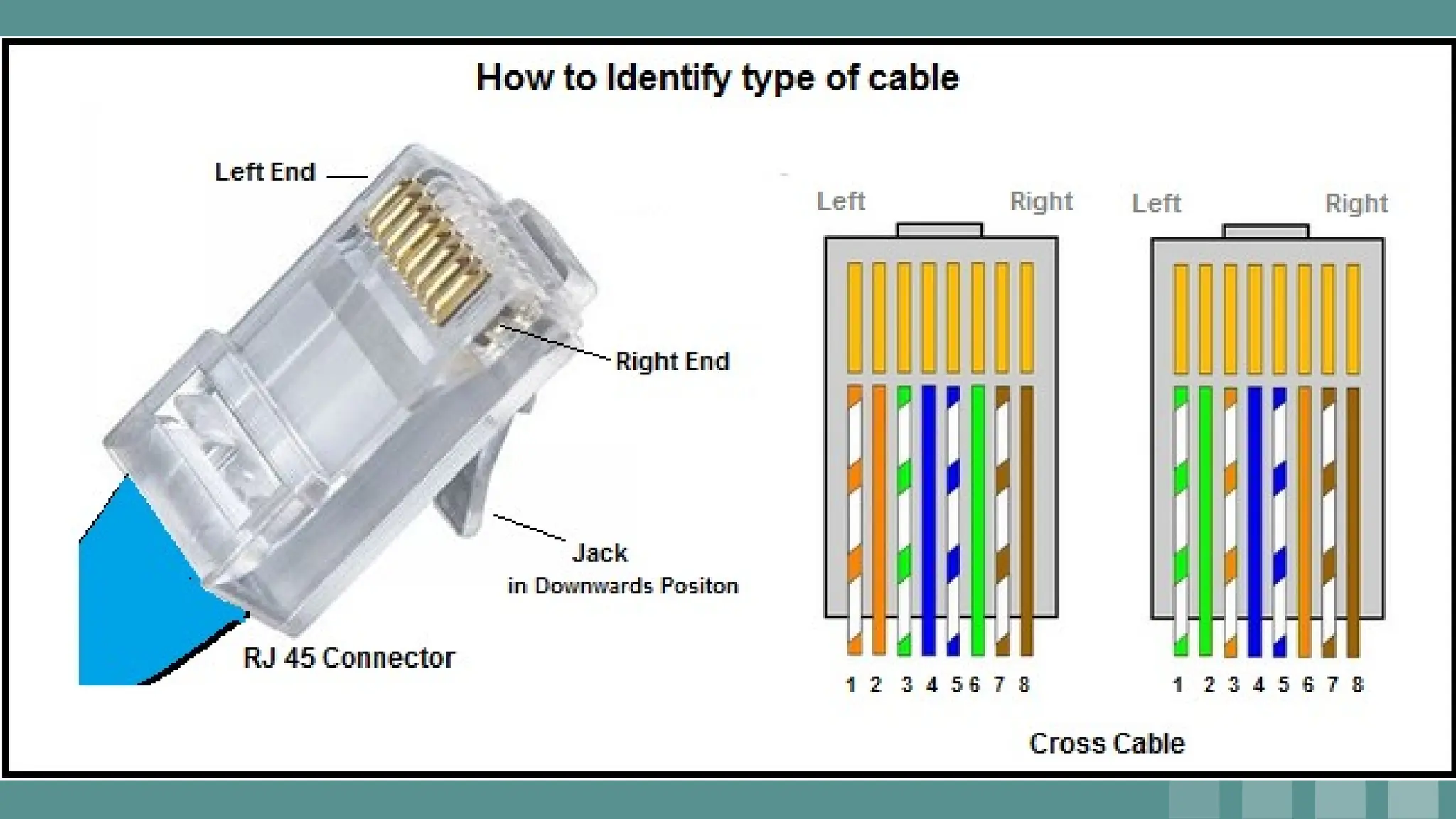 How to Identify type of cable

Left End

Right End

Jack
in Downwards Positon

RJ 45 Connector

Left Right

1 2 3 4 5 6 7 8

Left Right

1 2 3 4 5 6 7 8

Cross Cable