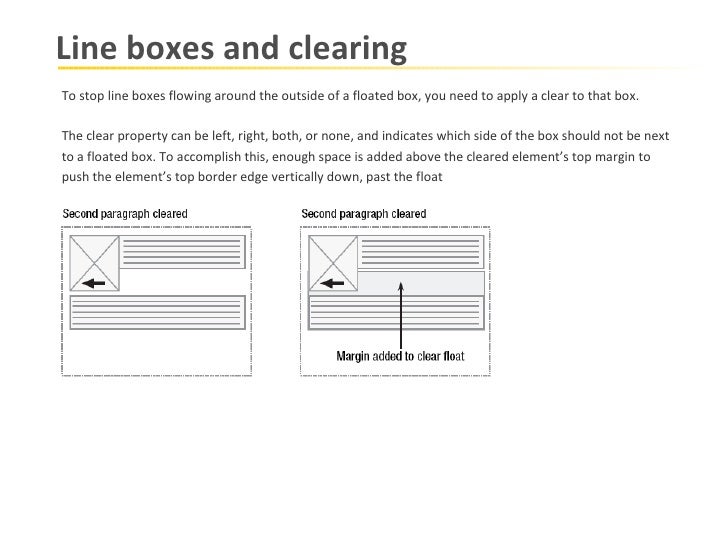 Line boxes and clearing

To stop line boxes flowing around the outside of a floated box, you need to apply a clear to that box.

The clear property can be left, right, both, or none, and indicates which side of the box should not be next to a floated box. To accomplish this, enough space is added above the cleared element's top margin to push the element's top border edge vertically down, past the float

Second paragraph cleared

Second paragraph cleared

Margin added to clear float