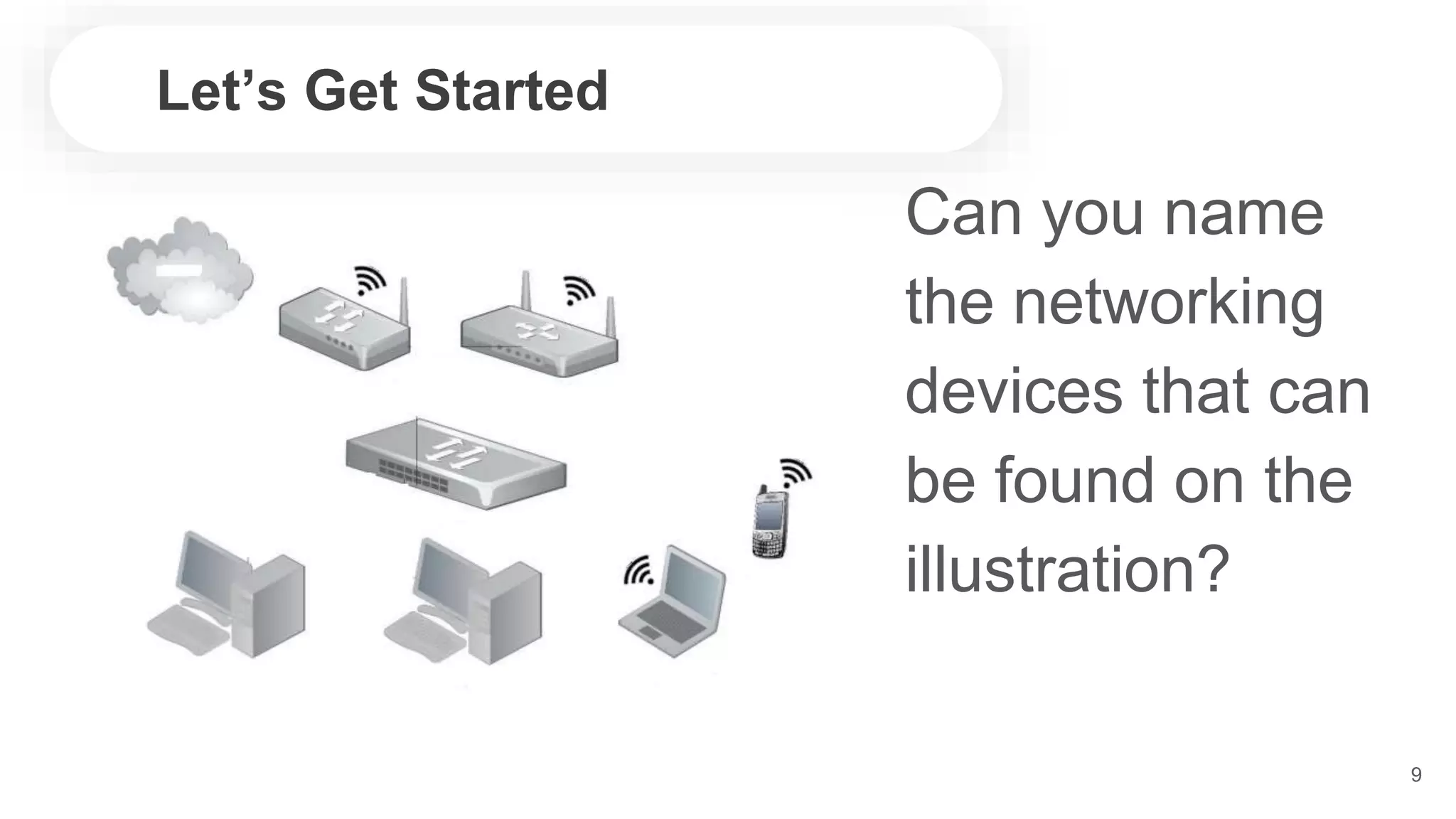 Let’s Get Started

Can you name the networking devices that can be found on the illustration?

9