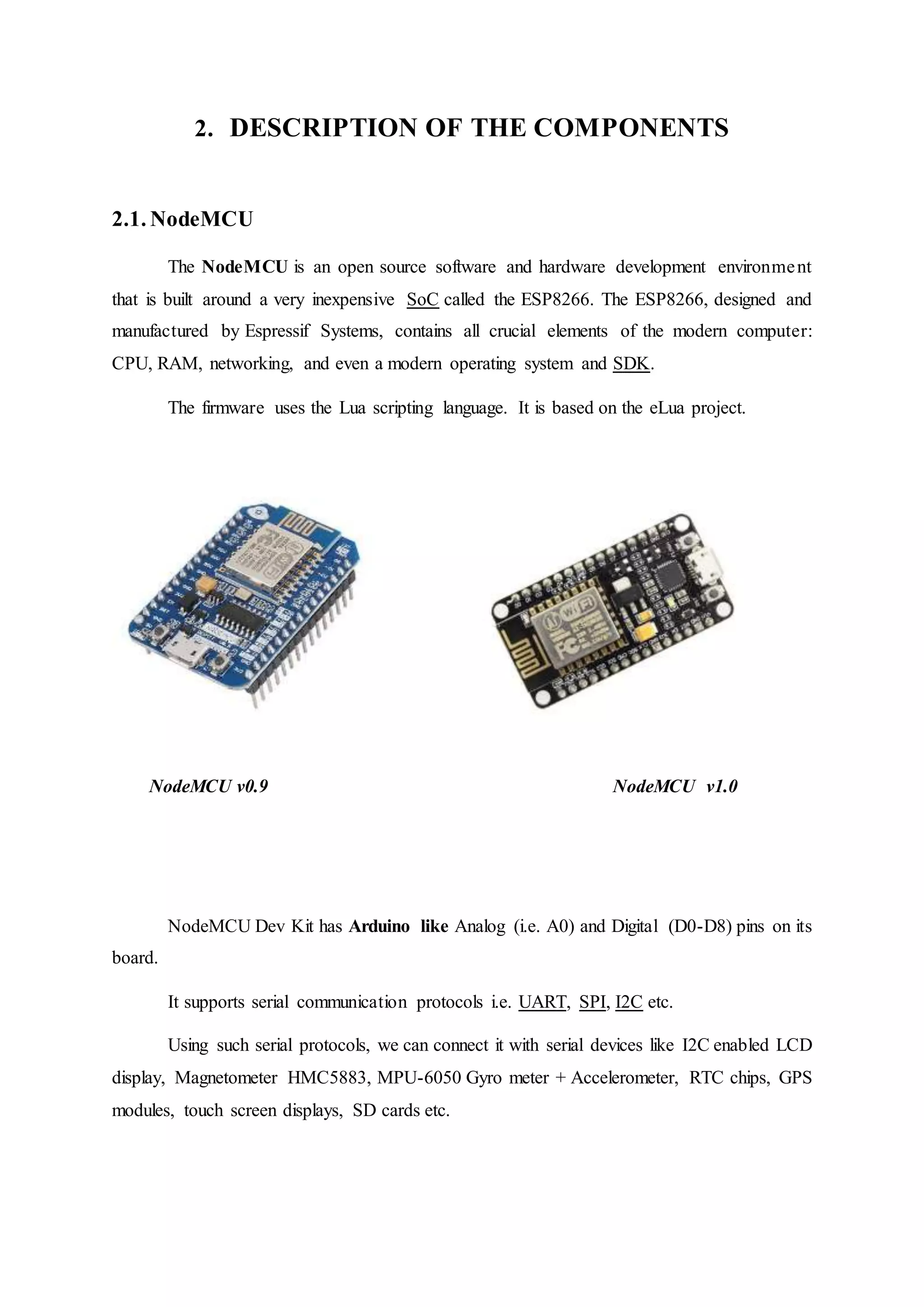 2. DESCRIPTION OF THE COMPONENTS

2.1. NodeMCU

The NodeMCU is an open source software and hardware development environment that is built around a very inexpensive SoC called the ESP8266. The ESP8266, designed and manufactured by Espressif Systems, contains all crucial elements of the modern computer: CPU, RAM, networking, and even a modern operating system and SDK.

The firmware uses the Lua scripting language. It is based on the eLua project.

NodeMCU v0.9

NodeMCU v1.0

NodeMCU Dev Kit has Arduino like Analog (i.e. A0) and Digital (D0-D8) pins on its board.

It supports serial communication protocols i.e. UART, SPI, I2C etc.

Using such serial protocols, we can connect it with serial devices like I2C enabled LCD display, Magnetometer HMC5883, MPU-6050 Gyro meter + Accelerometer, RTC chips, GPS modules, touch screen displays, SD cards etc.