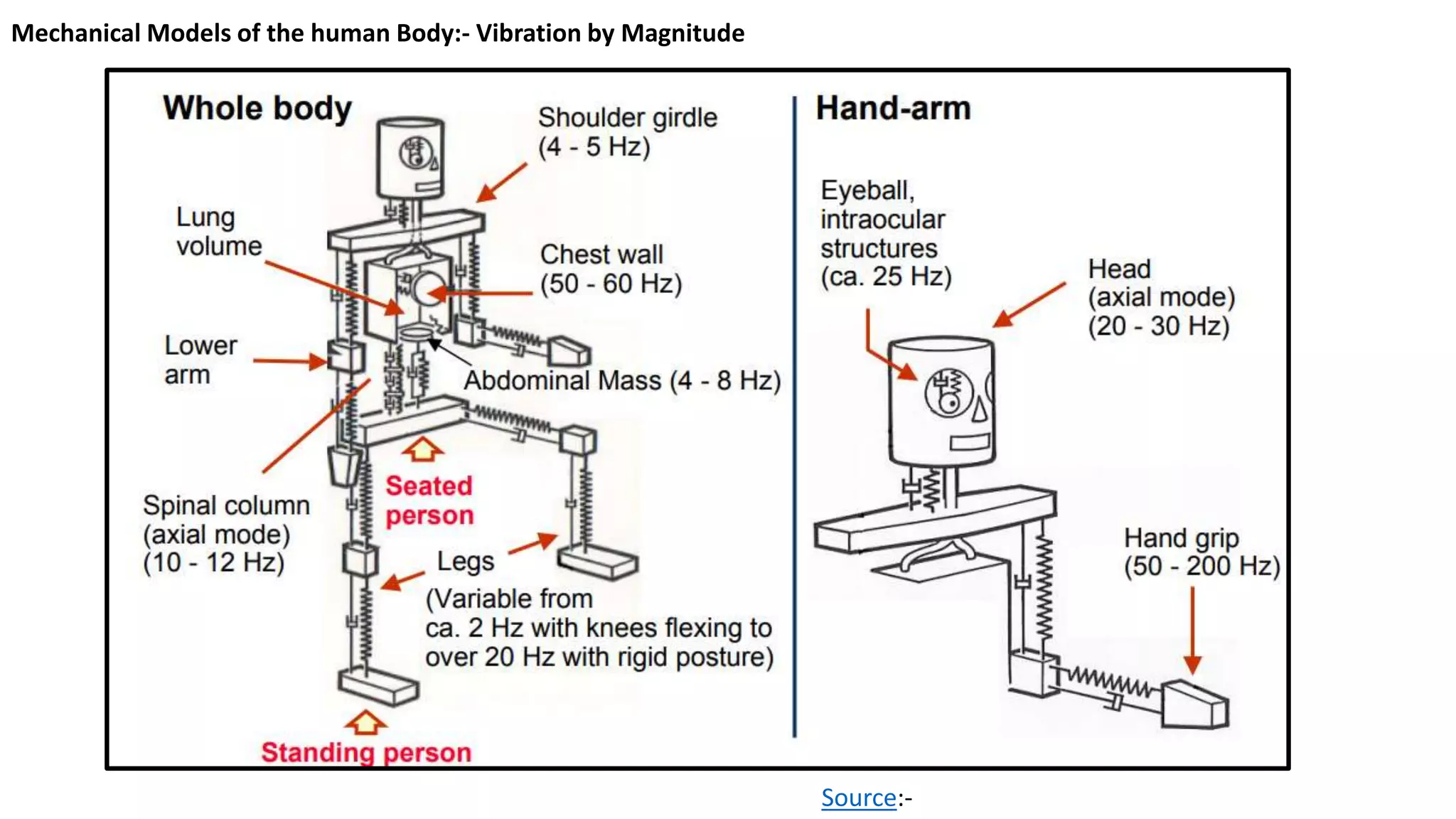 Mechanical Models of the human Body:- Vibration by Magnitude

Whole body

Shoulder girdle (4 - 5 Hz)

Lung volume

Chest wall (50 - 60 Hz)

Lower arm

Abdominal Mass (4 - 8 Hz)

Seated person

Spinal column (axial mode) (10 - 12 Hz)

Legs (Variable from ca. 2 Hz with knees flexing to over 20 Hz with rigid posture)

Standing person

Hand-arm

Eyeball, intraocular structures (ca. 25 Hz)

Head (axial mode) (20 - 30 Hz)

Hand grip (50 - 200 Hz)

Source:-