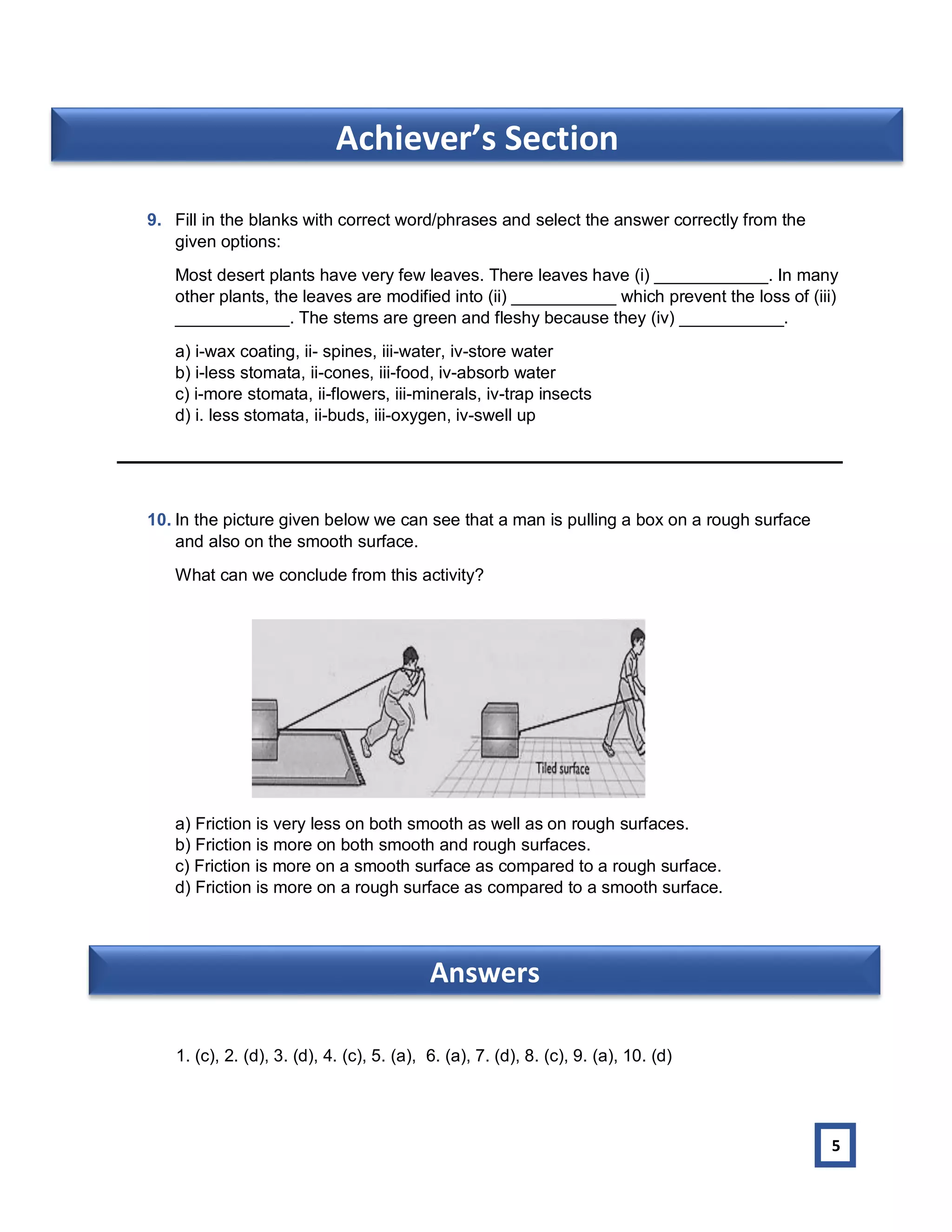 Achiever's Section

9. Fill in the blanks with correct word/phrases and select the answer correctly from the given options:

Most desert plants have very few leaves. There leaves have (i) ____________. In many other plants, the leaves are modified into (ii) ___________ which prevent the loss of (iii) ____________. The stems are green and fleshy because they (iv) ___________.

a) i-wax coating, ii- spines, iii-water, iv-store water
b) i-less stomata, ii-cones, iii-food, iv-absorb water
c) i-more stomata, ii-flowers, iii-minerals, iv-trap insects
d) i. less stomata, ii-buds, iii-oxygen, iv-swell up

10. In the picture given below we can see that a man is pulling a box on a rough surface and also on the smooth surface.

What can we conclude from this activity?

Tiled surface

a) Friction is very less on both smooth as well as on rough surfaces.
b) Friction is more on both smooth and rough surfaces.
c) Friction is more on a smooth surface as compared to a rough surface.
d) Friction is more on a rough surface as compared to a smooth surface.

Answers

1. (c), 2. (d), 3. (d), 4. (c), 5. (a), 6. (a), 7. (d), 8. (c), 9. (a), 10. (d)

5