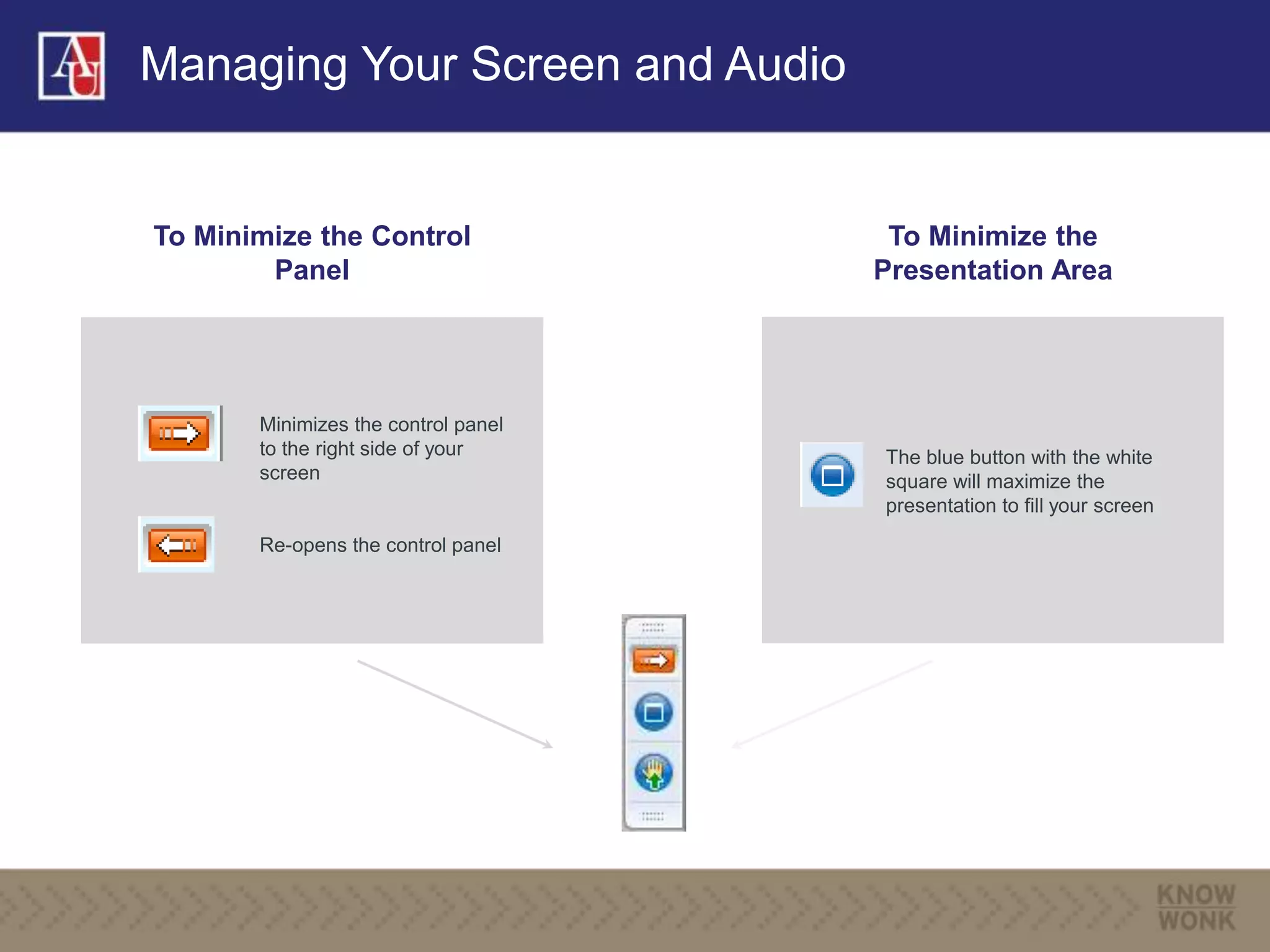 AU

Managing Your Screen and Audio

To Minimize the Control Panel

Minimizes the control panel to the right side of your screen

Re-opens the control panel

To Minimize the Presentation Area

The blue button with the white square will maximize the presentation to fill your screen

KNOW WONK