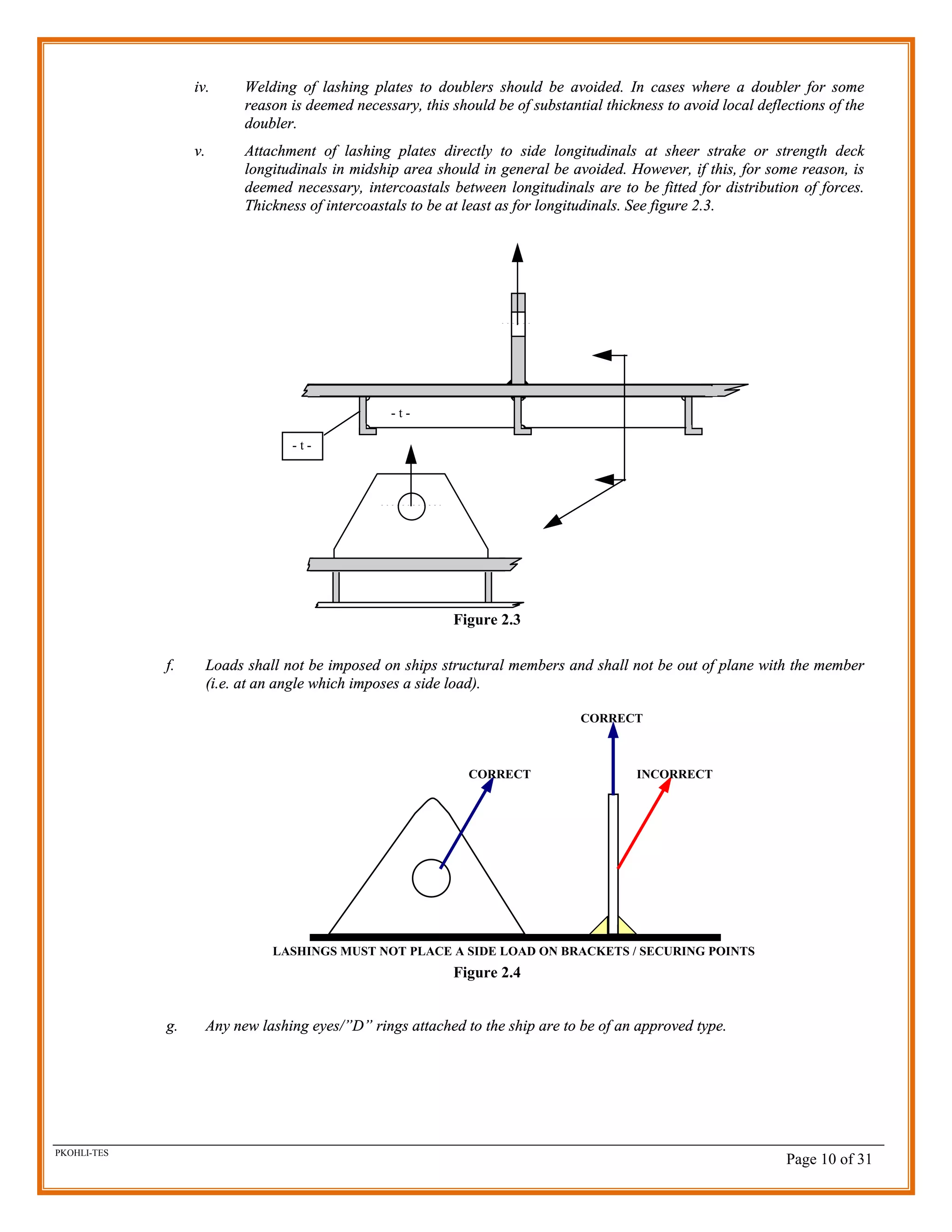 iv. Welding of lashing plates to doublers should be avoided. In cases where a doubler for some reason is deemed necessary, this should be of substantial thickness to avoid local deflections of the doubler.

v. Attachment of lashing plates directly to side longitudinals at sheer strake or strength deck longitudinals in midship area should in general be avoided. However, if this, for some reason, is deemed necessary, intercoastals between longitudinals are to be fitted for distribution of forces. Thickness of intercoastals to be at least as for longitudinals. See figure 2.3.

- t -

- t -

Figure 2.3

f. Loads shall not be imposed on ships structural members and shall not be out of plane with the member (i.e. at an angle which imposes a side load).

CORRECT

CORRECT

INCORRECT

LASHINGS MUST NOT PLACE A SIDE LOAD ON BRACKETS / SECURING POINTS

Figure 2.4

g. Any new lashing eyes/”D” rings attached to the ship are to be of an approved type.

PKOHLI-TES

Page 10 of 31