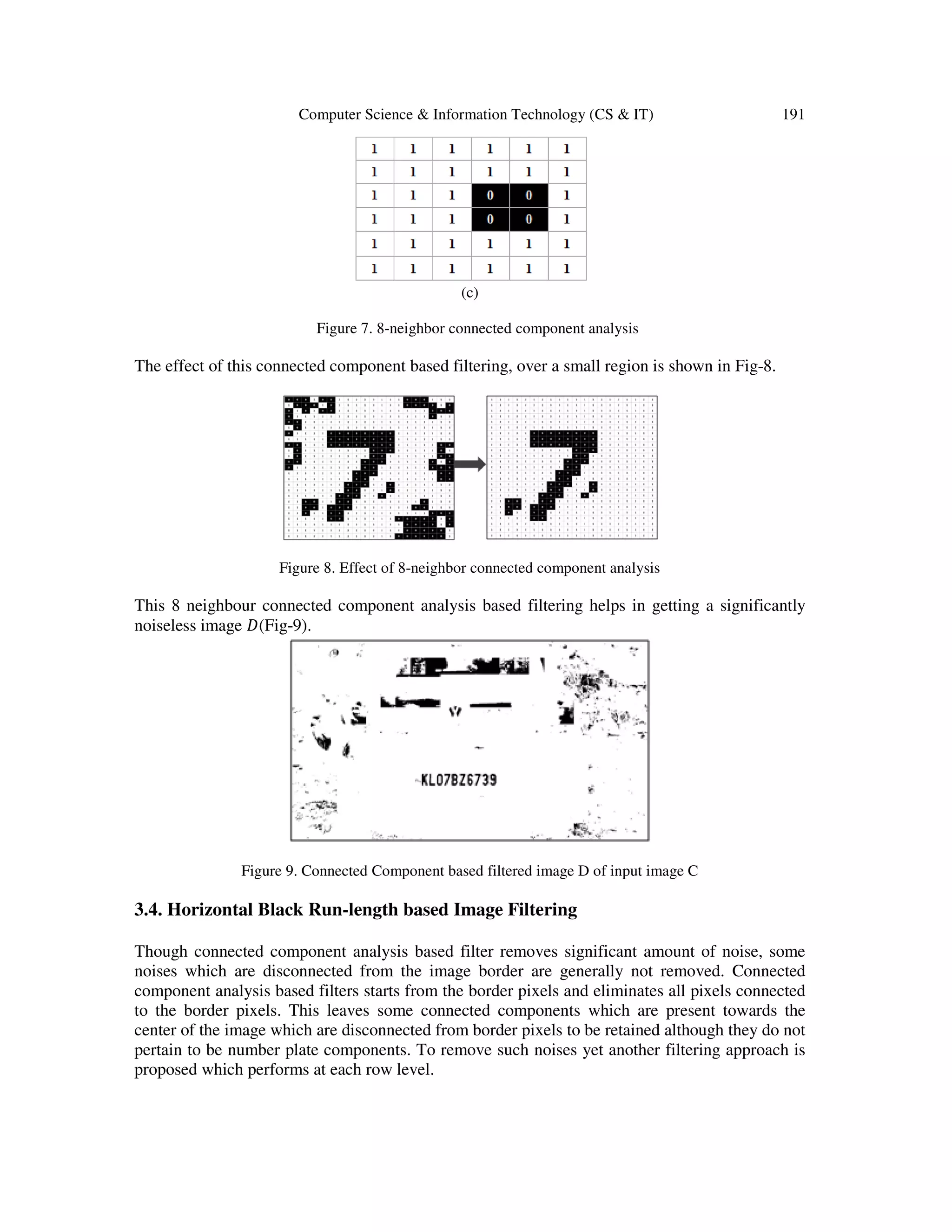 Computer Science & Information Technology (CS & IT) 191

| 1 | 1 | 1 | 1 | 1 | 1 |
|---|---|---|---|---|---|
| 1 | 1 | 1 | 1 | 1 | 1 |
| 1 | 1 | 1 | 0 | 0 | 1 |
| 1 | 1 | 1 | 0 | 0 | 1 |
| 1 | 1 | 1 | 1 | 1 | 1 |
| 1 | 1 | 1 | 1 | 1 | 1 |

(c)

Figure 7. 8-neighbor connected component analysis

The effect of this connected component based filtering, over a small region is shown in Fig-8.

Figure 8. Effect of 8-neighbor connected component analysis

This 8 neighbour connected component analysis based filtering helps in getting a significantly noiseless image $D$(Fig-9).

KL07BZ6739

Figure 9. Connected Component based filtered image D of input image C

3.4. Horizontal Black Run-length based Image Filtering

Though connected component analysis based filter removes significant amount of noise, some noises which are disconnected from the image border are generally not removed. Connected component analysis based filters starts from the border pixels and eliminates all pixels connected to the border pixels. This leaves some connected components which are present towards the center of the image which are disconnected from border pixels to be retained although they do not pertain to be number plate components. To remove such noises yet another filtering approach is proposed which performs at each row level.