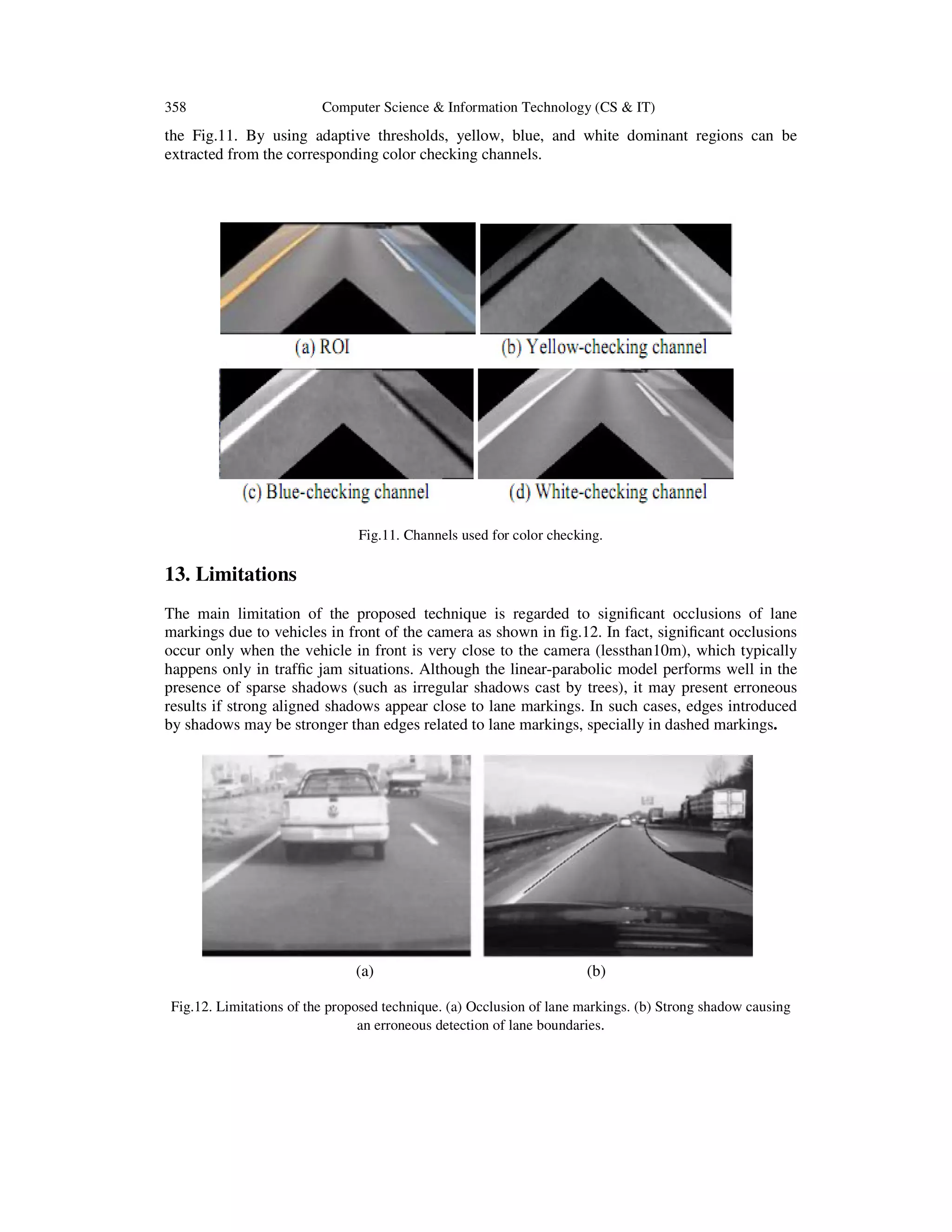 358 Computer Science & Information Technology (CS & IT)

the Fig.11. By using adaptive thresholds, yellow, blue, and white dominant regions can be extracted from the corresponding color checking channels.

(a) ROI

(b) Yellow-checking channel

(c) Blue-checking channel

(d) White-checking channel

Fig.11. Channels used for color checking.

13. Limitations

The main limitation of the proposed technique is regarded to significant occlusions of lane markings due to vehicles in front of the camera as shown in fig.12. In fact, significant occlusions occur only when the vehicle in front is very close to the camera (lessthan10m), which typically happens only in traffic jam situations. Although the linear-parabolic model performs well in the presence of sparse shadows (such as irregular shadows cast by trees), it may present erroneous results if strong aligned shadows appear close to lane markings. In such cases, edges introduced by shadows may be stronger than edges related to lane markings, specially in dashed markings.

(a)

(b)

Fig.12. Limitations of the proposed technique. (a) Occlusion of lane markings. (b) Strong shadow causing an erroneous detection of lane boundaries.