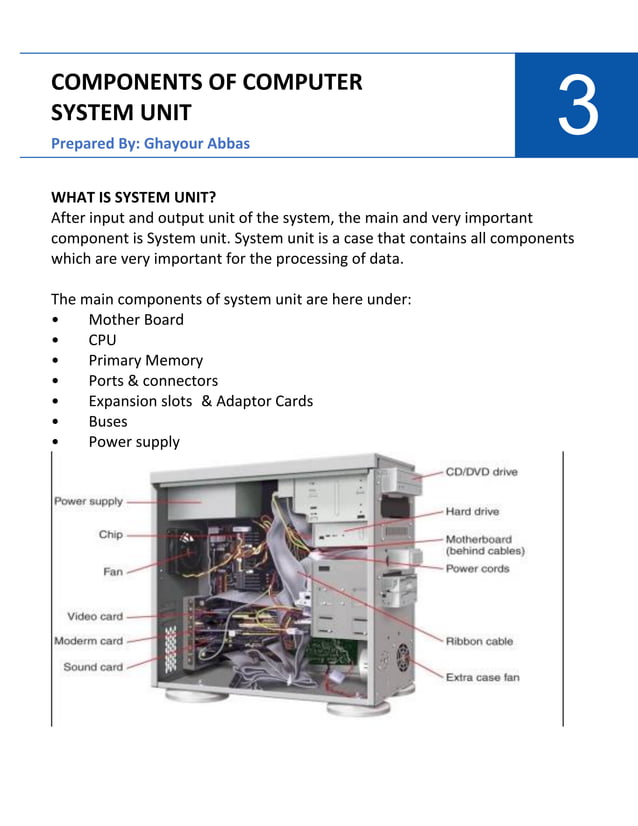 COMPONENTS OF COMPUTER SYSTEM UNIT

Prepared By: Ghayour Abbas

3

WHAT IS SYSTEM UNIT?
After input and output unit of the system, the main and very important component is System unit. System unit is a case that contains all components which are very important for the processing of data.

The main components of system unit are here under:
• Mother Board
• CPU
• Primary Memory
• Ports & connectors
• Expansion slots & Adaptor Cards
• Buses
• Power supply

Power supply
Chip
Fan
Video card
Moderm card
Sound card
CD/DVD drive
Hard drive
Motherboard (behind cables)
Power cords
Ribbon cable
Extra case fan