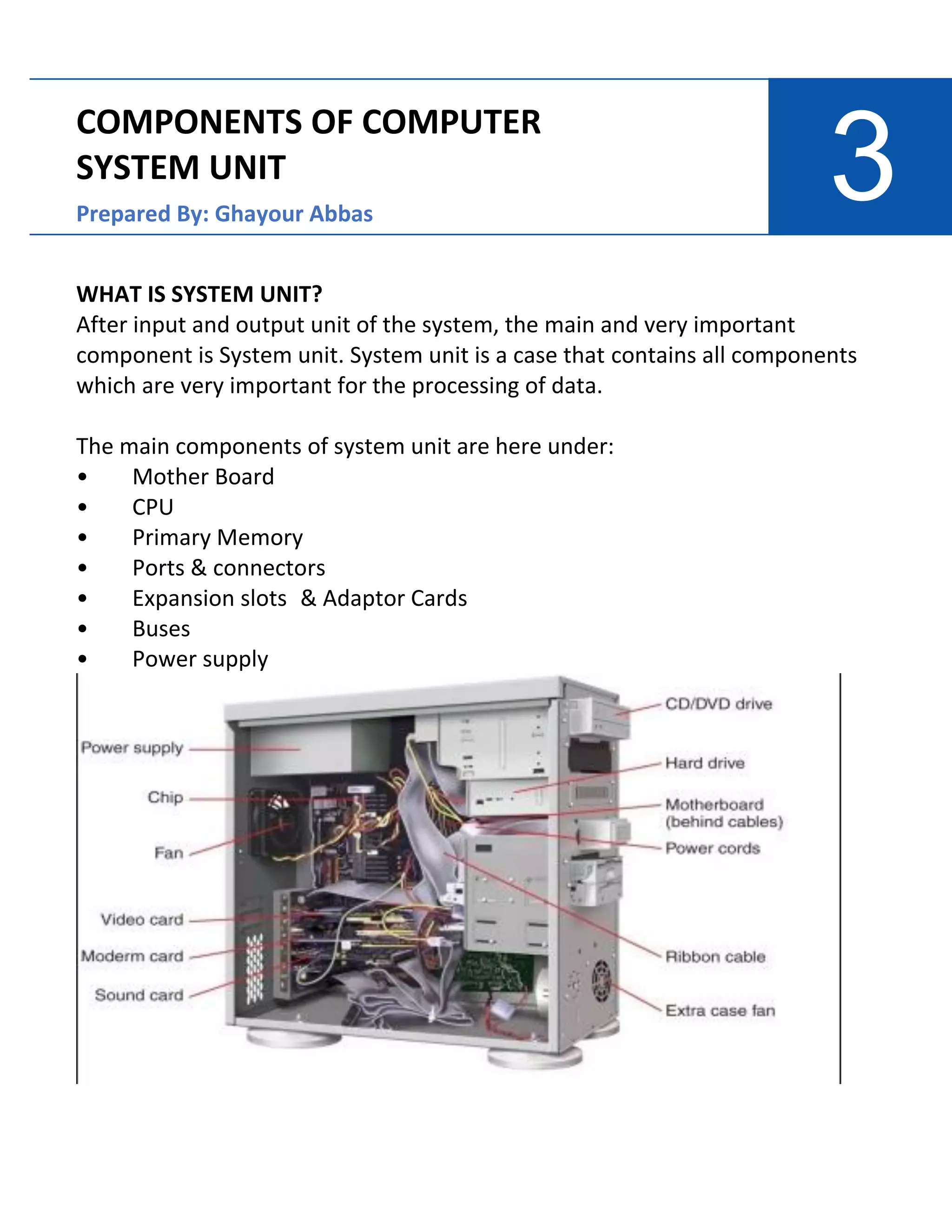 COMPONENTS OF COMPUTER SYSTEM UNIT

Prepared By: Ghayour Abbas

3

WHAT IS SYSTEM UNIT?
After input and output unit of the system, the main and very important component is System unit. System unit is a case that contains all components which are very important for the processing of data.

The main components of system unit are here under:
• Mother Board
• CPU
• Primary Memory
• Ports & connectors
• Expansion slots & Adaptor Cards
• Buses
• Power supply

Power supply
Chip
Fan
Video card
Moderm card
Sound card
CD/DVD drive
Hard drive
Motherboard (behind cables)
Power cords
Ribbon cable
Extra case fan