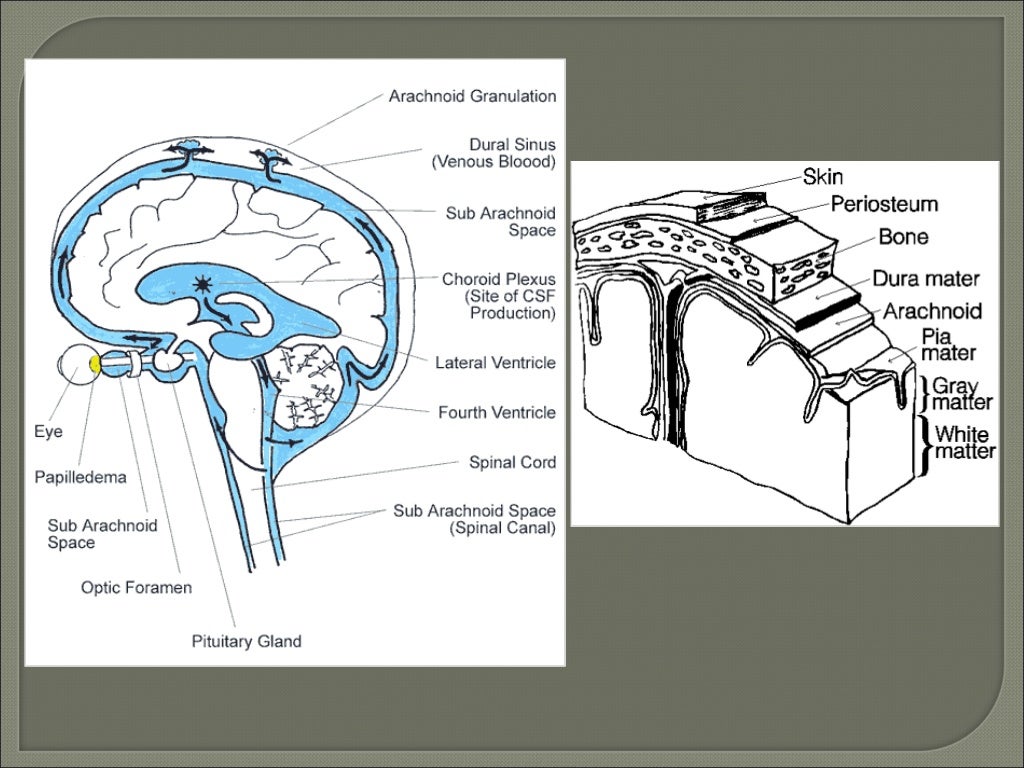 Arachnoid Granulation

Dural Sinus
(Venous Bloood)

Sub Arachnoid
Space

Choroid Plexus
(Site of CSF
Production)

Lateral Ventricle

Fourth Ventricle

Spinal Cord

Sub Arachnoid Space
(Spinal Canal)

Eye

Papilledema

Sub Arachnoid
Space

Optic Foramen

Pituitary Gland

Skin

Periosteum

Bone

Dura mater

Arachnoid

Pia
mater

Gray
matter

White
matter