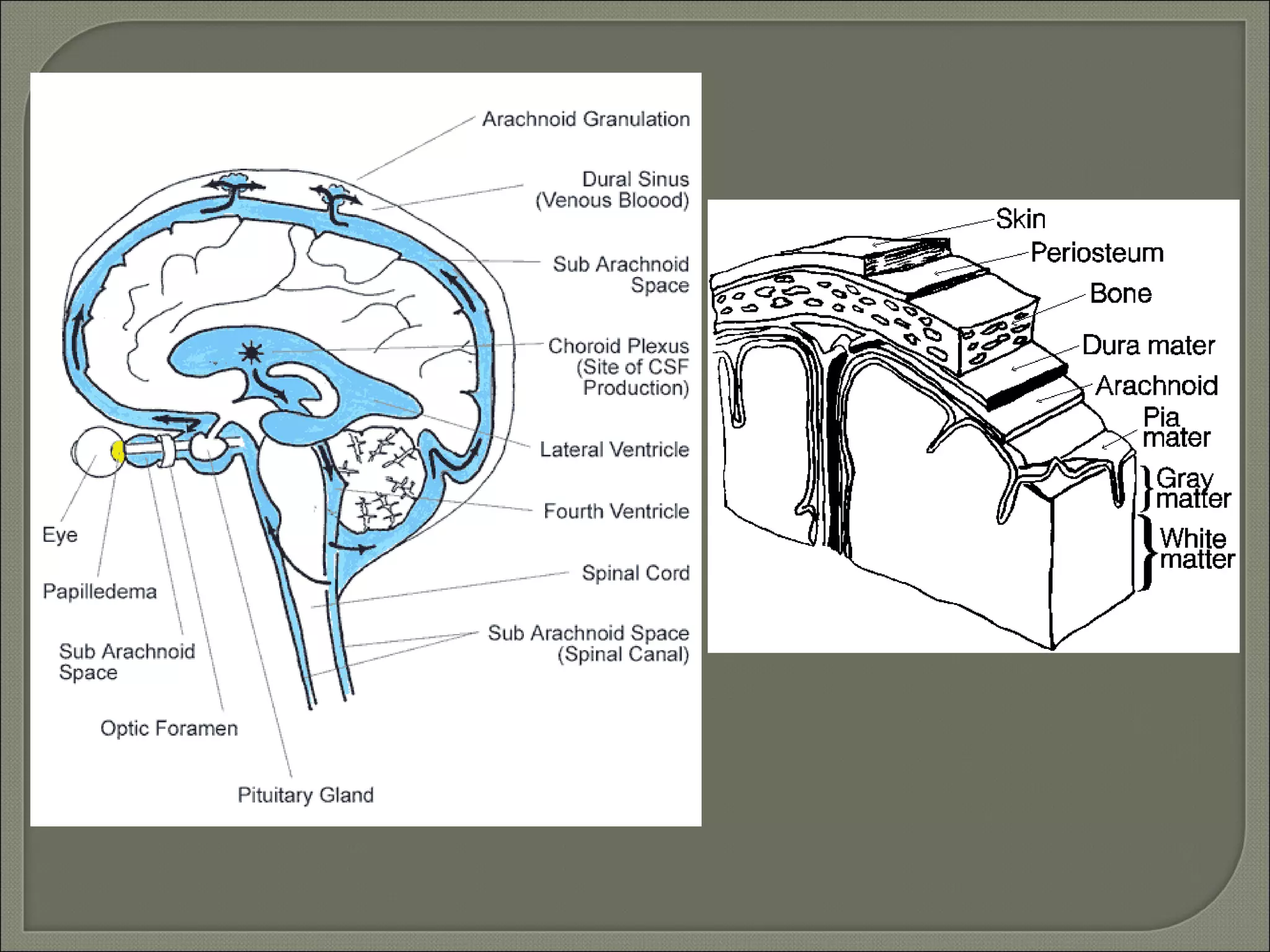 Arachnoid Granulation

Dural Sinus
(Venous Bloood)

Sub Arachnoid
Space

Choroid Plexus
(Site of CSF
Production)

Lateral Ventricle

Fourth Ventricle

Spinal Cord

Sub Arachnoid Space
(Spinal Canal)

Eye

Papilledema

Sub Arachnoid
Space

Optic Foramen

Pituitary Gland

Skin

Periosteum

Bone

Dura mater

Arachnoid

Pia
mater

Gray
matter

White
matter