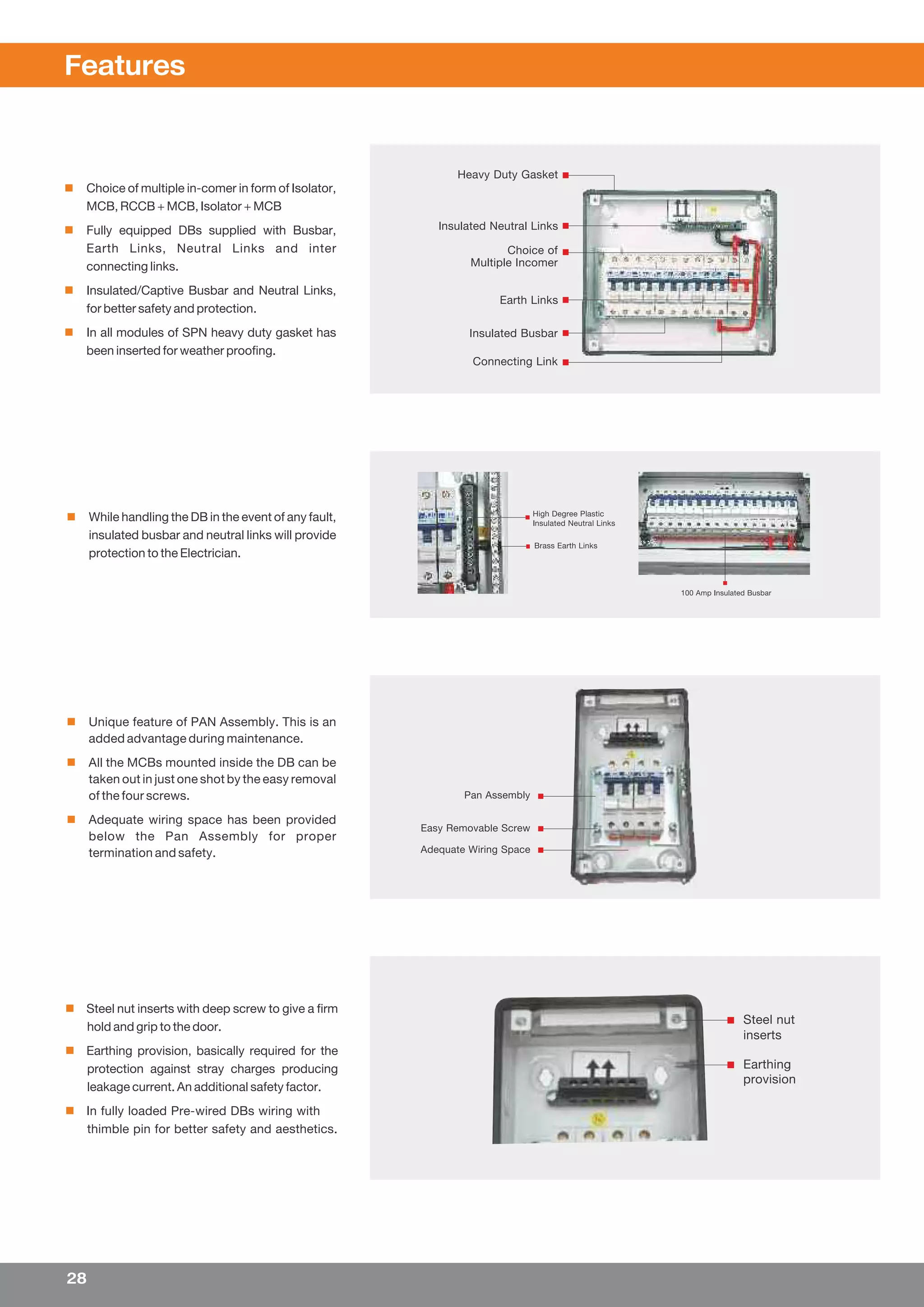 Features

■ Choice of multiple in-comer in form of Isolator, MCB, RCCB + MCB, Isolator + MCB

■ Fully equipped DBs supplied with Busbar, Earth Links, Neutral Links and inter connecting links.

■ Insulated/Captive Busbar and Neutral Links, for better safety and protection.

■ In all modules of SPN heavy duty gasket has been inserted for weather proofing.

Heavy Duty Gasket
Insulated Neutral Links
Choice of Multiple Incomer
Earth Links
Insulated Busbar
Connecting Link

■ While handling the DB in the event of any fault, insulated busbar and neutral links will provide protection to the Electrician.

High Degree Plastic Insulated Neutral Links
Brass Earth Links
100 Amp Insulated Busbar

■ Unique feature of PAN Assembly. This is an added advantage during maintenance.

■ All the MCBs mounted inside the DB can be taken out in just one shot by the easy removal of the four screws.

■ Adequate wiring space has been provided below the Pan Assembly for proper termination and safety.

Pan Assembly
Easy Removable Screw
Adequate Wiring Space

■ Steel nut inserts with deep screw to give a firm hold and grip to the door.

■ Earthing provision, basically required for the protection against stray charges producing leakage current. An additional safety factor.

■ In fully loaded Pre-wired DBs wiring with thimble pin for better safety and aesthetics.

Steel nut inserts
Earthing provision

28