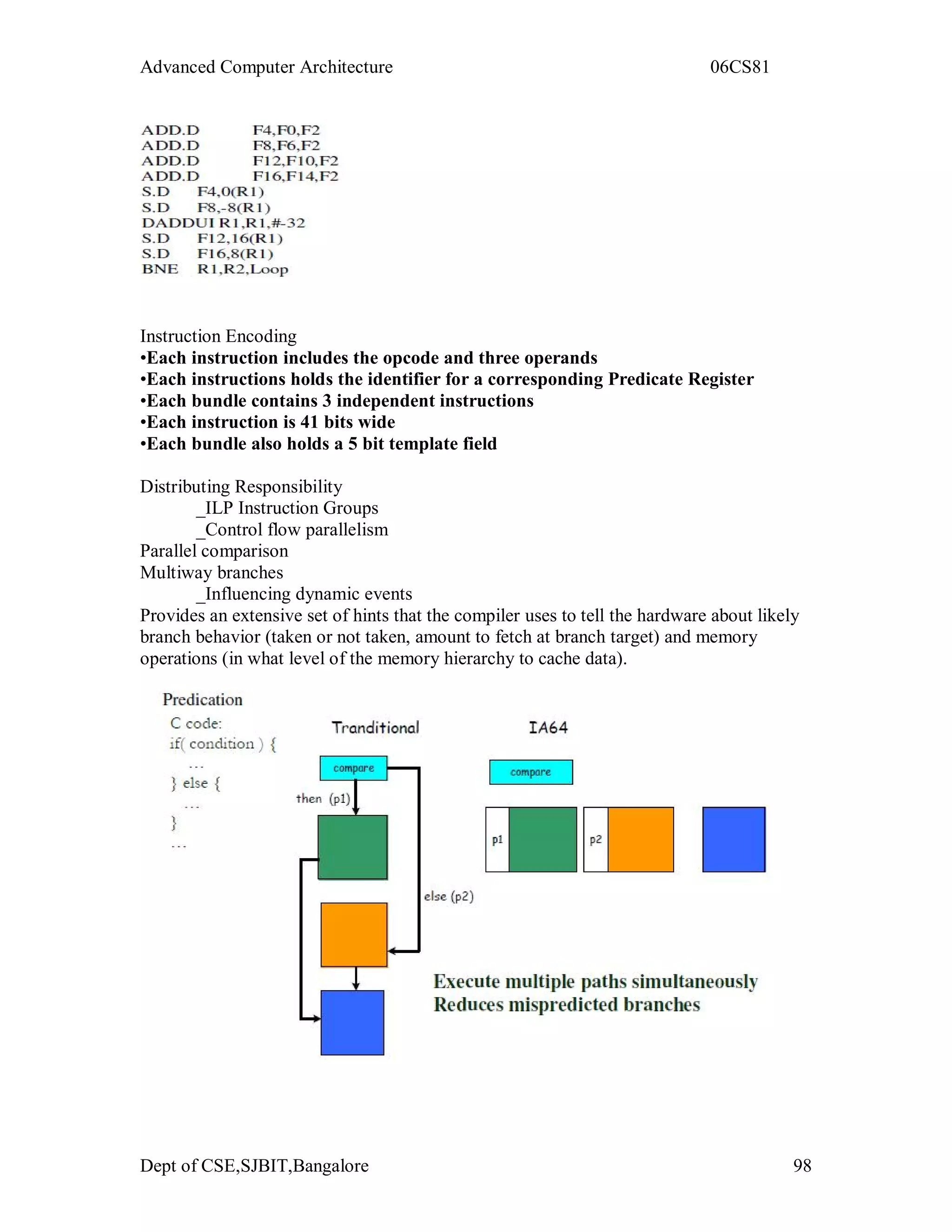 Advanced Computer Architecture 06CS81

ADD.D F4,F0,F2
ADD.D F8,F6,F2
ADD.D F12,F10,F2
ADD.D F16,F14,F2
S.D F4,0(R1)
S.D F8,-8(R1)
DADDUI R1,R1,#-32
S.D F12,16(R1)
S.D F16,8(R1)
BNE R1,R2,Loop

Instruction Encoding
•Each instruction includes the opcode and three operands
•Each instructions holds the identifier for a corresponding Predicate Register
•Each bundle contains 3 independent instructions
•Each instruction is 41 bits wide
•Each bundle also holds a 5 bit template field

Distributing Responsibility
_ILP Instruction Groups
_Control flow parallelism
Parallel comparison
Multiway branches
_Influencing dynamic events
Provides an extensive set of hints that the compiler uses to tell the hardware about likely branch behavior (taken or not taken, amount to fetch at branch target) and memory operations (in what level of the memory hierarchy to cache data).

Predication
C code:
if( condition ) {
...
} else {
...
}
...

Tranditional
compare
then (p1)
else (p2)

IA64
compare
p1
p2

Execute multiple paths simultaneously
Reduces mispredicted branches

Dept of CSE,SJBIT,Bangalore 98