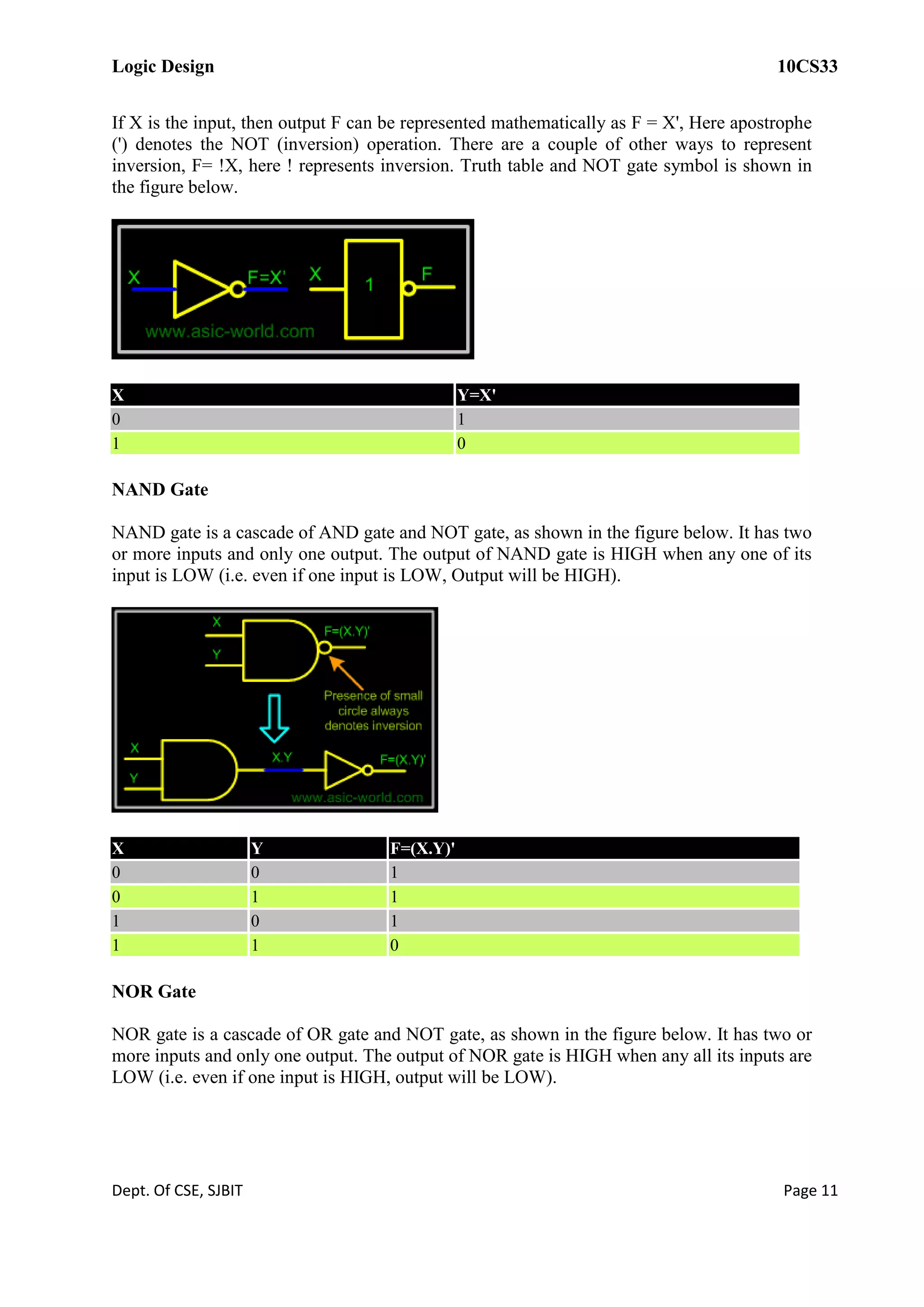 Logic Design 10CS33

If X is the input, then output F can be represented mathematically as F = X', Here apostrophe (') denotes the NOT (inversion) operation. There are a couple of other ways to represent inversion, F= !X, here ! represents inversion. Truth table and NOT gate symbol is shown in the figure below.

X F=X' X 1 F
www.asic-world.com

| X | Y=X' |
|---|---|
| 0 | 1 |
| 1 | 0 |

NAND Gate

NAND gate is a cascade of AND gate and NOT gate, as shown in the figure below. It has two or more inputs and only one output. The output of NAND gate is HIGH when any one of its input is LOW (i.e. even if one input is LOW, Output will be HIGH).

X
Y
F=(X.Y)'
Presence of small circle always denotes inversion
X
Y
X.Y
F=(X.Y)'
www.asic-world.com

| X | Y | F=(X.Y)' |
|---|---|---|
| 0 | 0 | 1 |
| 0 | 1 | 1 |
| 1 | 0 | 1 |
| 1 | 1 | 0 |

NOR Gate

NOR gate is a cascade of OR gate and NOT gate, as shown in the figure below. It has two or more inputs and only one output. The output of NOR gate is HIGH when any all its inputs are LOW (i.e. even if one input is HIGH, output will be LOW).

Dept. Of CSE, SJBIT Page 11