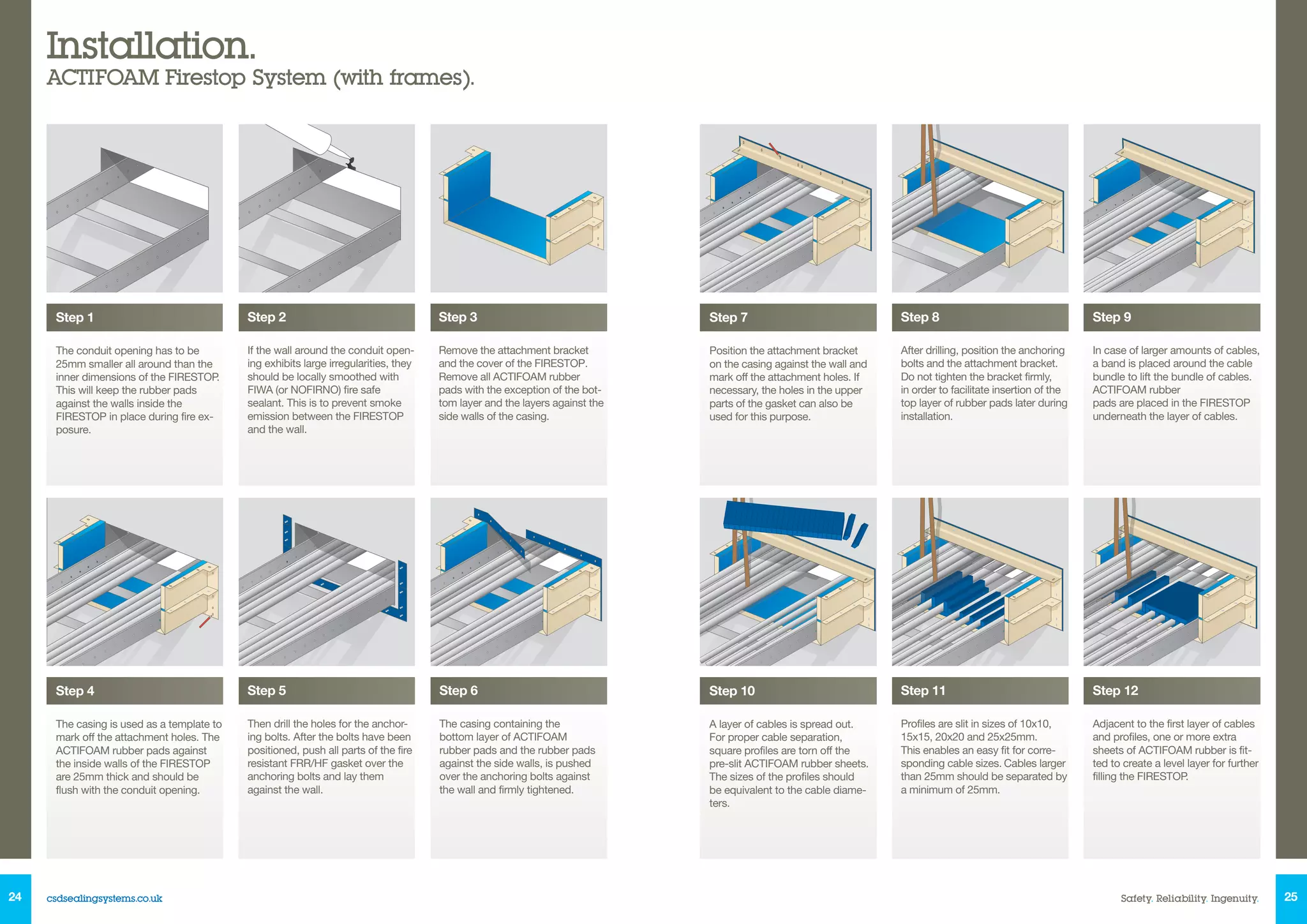 Installation.
ACTIFOAM Firestop System (with frames).

Step 1

The conduit opening has to be 25mm smaller all around than the inner dimensions of the FIRESTOP. This will keep the rubber pads against the walls inside the FIRESTOP in place during fire exposure.

Step 2

If the wall around the conduit opening exhibits large irregularities, they should be locally smoothed with FIWA (or NOFIRNO) fire safe sealant. This is to prevent smoke emission between the FIRESTOP and the wall.

Step 3

Remove the attachment bracket and the cover of the FIRESTOP. Remove all ACTIFOAM rubber pads with the exception of the bottom layer and the layers against the side walls of the casing.

Step 4

The casing is used as a template to mark off the attachment holes. The ACTIFOAM rubber pads against the inside walls of the FIRESTOP are 25mm thick and should be flush with the conduit opening.

Step 5

Then drill the holes for the anchoring bolts. After the bolts have been positioned, push all parts of the fire resistant FRR/HF gasket over the anchoring bolts and lay them against the wall.

Step 6

The casing containing the bottom layer of ACTIFOAM rubber pads and the rubber pads against the side walls, is pushed over the anchoring bolts against the wall and firmly tightened.

Step 7

Position the attachment bracket on the casing against the wall and mark off the attachment holes. If necessary, the holes in the upper parts of the gasket can also be used for this purpose.

Step 8

After drilling, position the anchoring bolts and the attachment bracket. Do not tighten the bracket firmly, in order to facilitate insertion of the top layer of rubber pads later during installation.

Step 9

In case of larger amounts of cables, a band is placed around the cable bundle to lift the bundle of cables. ACTIFOAM rubber pads are placed in the FIRESTOP underneath the layer of cables.

Step 10

A layer of cables is spread out. For proper cable separation, square profiles are torn off the pre-slit ACTIFOAM rubber sheets. The sizes of the profiles should be equivalent to the cable diameters.

Step 11

Profiles are slit in sizes of 10x10, 15x15, 20x20 and 25x25mm. This enables an easy fit for corresponding cable sizes. Cables larger than 25mm should be separated by a minimum of 25mm.

Step 12

Adjacent to the first layer of cables and profiles, one or more extra sheets of ACTIFOAM rubber is fitted to create a level layer for further filling the FIRESTOP.

24 csdsealingsystems.co.uk

Safety. Reliability. Ingenuity. 25