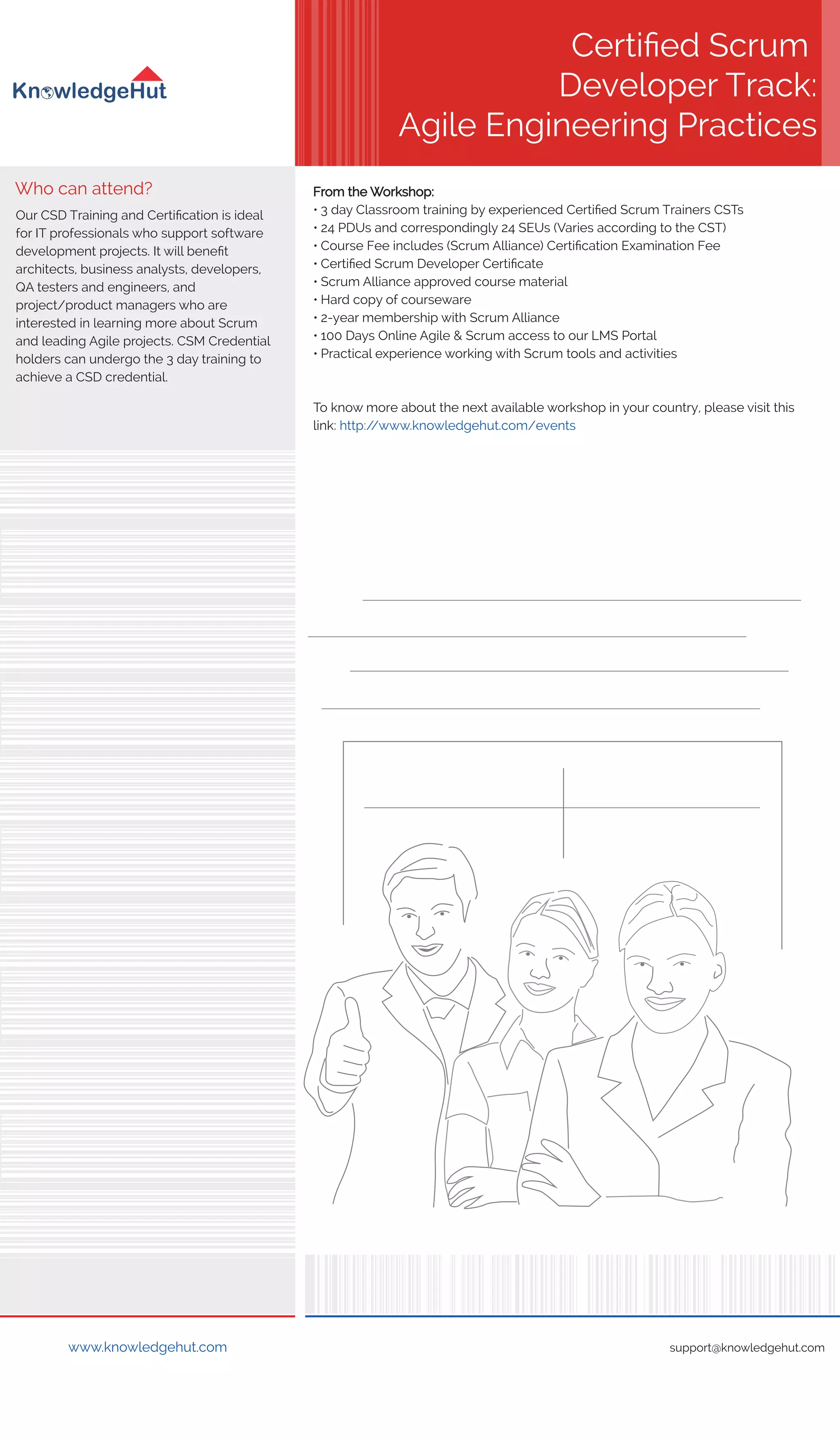 KnowledgeHut

Certified Scrum Developer Track: Agile Engineering Practices

Who can attend?

Our CSD Training and Certification is ideal for IT professionals who support software development projects. It will benefit architects, business analysts, developers, QA testers and engineers, and project/product managers who are interested in learning more about Scrum and leading Agile projects. CSM Credential holders can undergo the 3 day training to achieve a CSD credential.

From the Workshop:
• 3 day Classroom training by experienced Certified Scrum Trainers CSTs
• 24 PDUs and correspondingly 24 SEUs (Varies according to the CST)
• Course Fee includes (Scrum Alliance) Certification Examination Fee
• Certified Scrum Developer Certificate
• Scrum Alliance approved course material
• Hard copy of courseware
• 2-year membership with Scrum Alliance
• 100 Days Online Agile & Scrum access to our LMS Portal
• Practical experience working with Scrum tools and activities

To know more about the next available workshop in your country, please visit this link: http://www.knowledgehut.com/events

www.knowledgehut.com

support@knowledgehut.com