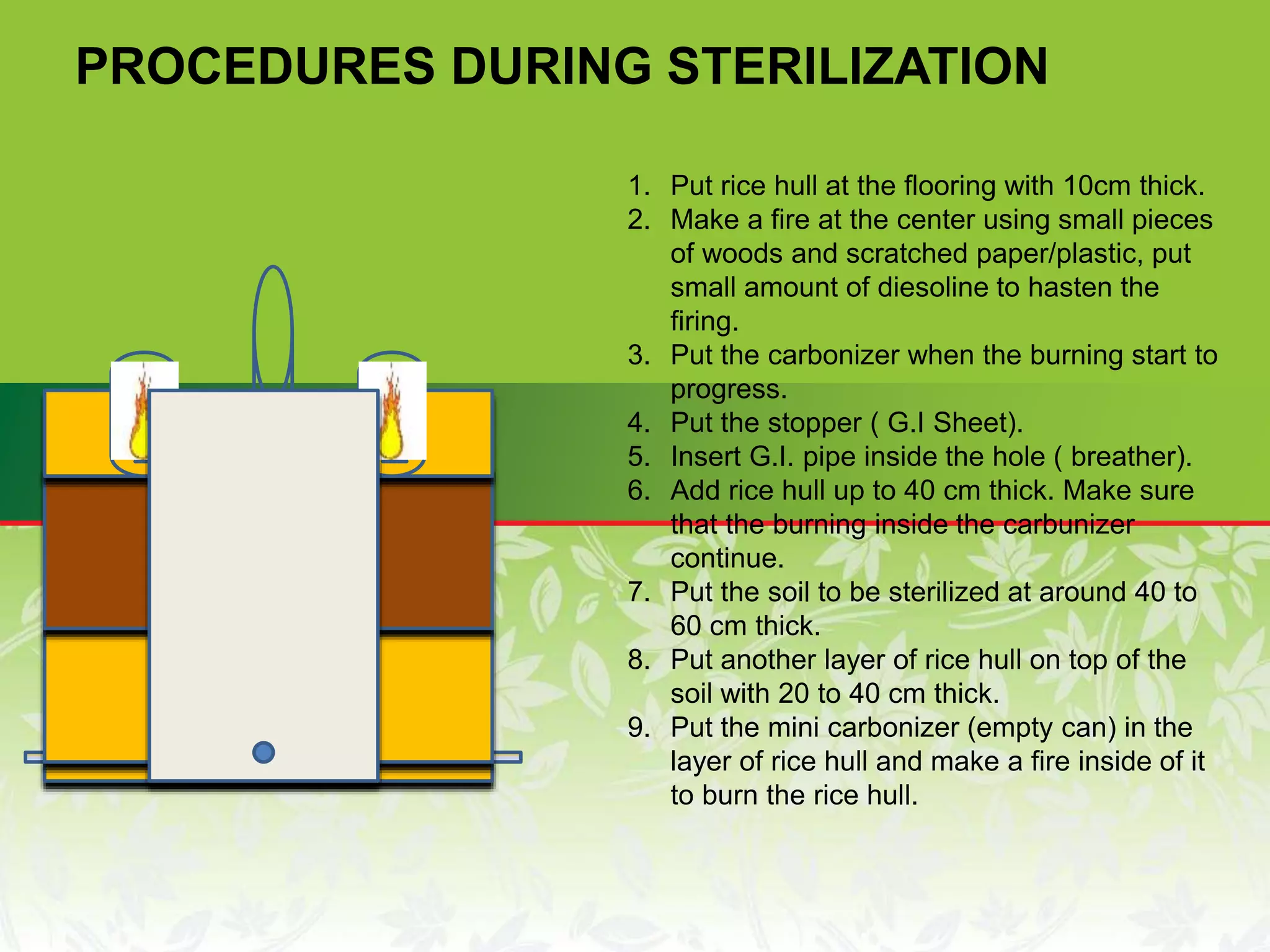 PROCEDURES DURING STERILIZATION

1. Put rice hull at the flooring with 10cm thick.
2. Make a fire at the center using small pieces of woods and scratched paper/plastic, put small amount of diesoline to hasten the firing.
3. Put the carbonizer when the burning start to progress.
4. Put the stopper ( G.I Sheet).
5. Insert G.I. pipe inside the hole ( breather).
6. Add rice hull up to 40 cm thick. Make sure that the burning inside the carbunizer continue.
7. Put the soil to be sterilized at around 40 to 60 cm thick.
8. Put another layer of rice hull on top of the soil with 20 to 40 cm thick.
9. Put the mini carbonizer (empty can) in the layer of rice hull and make a fire inside of it to burn the rice hull.