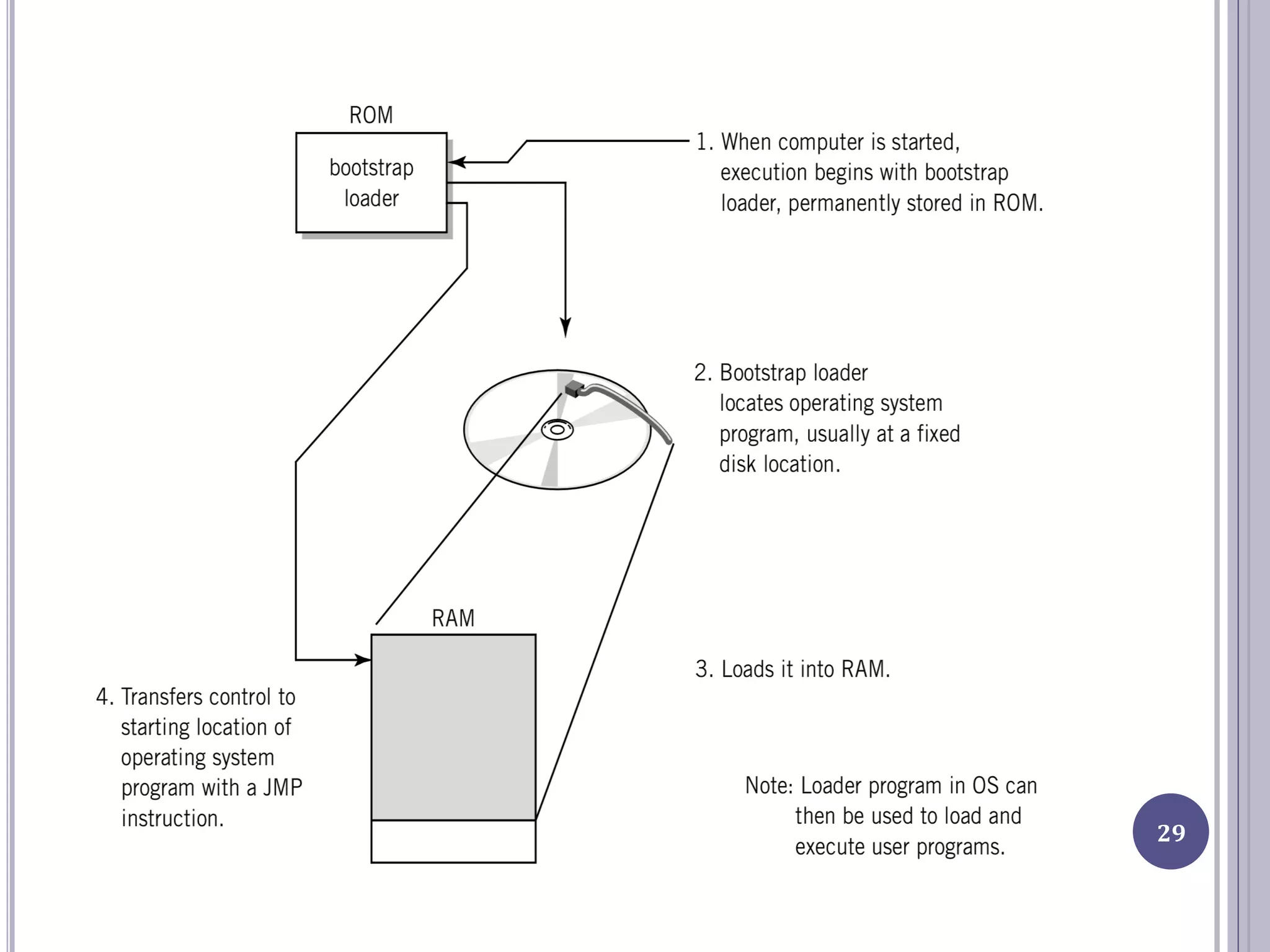 ROM

bootstrap loader

1. When computer is started, execution begins with bootstrap loader, permanently stored in ROM.

2. Bootstrap loader locates operating system program, usually at a fixed disk location.

RAM

3. Loads it into RAM.

4. Transfers control to starting location of operating system program with a JMP instruction.

Note: Loader program in OS can then be used to load and execute user programs.

29