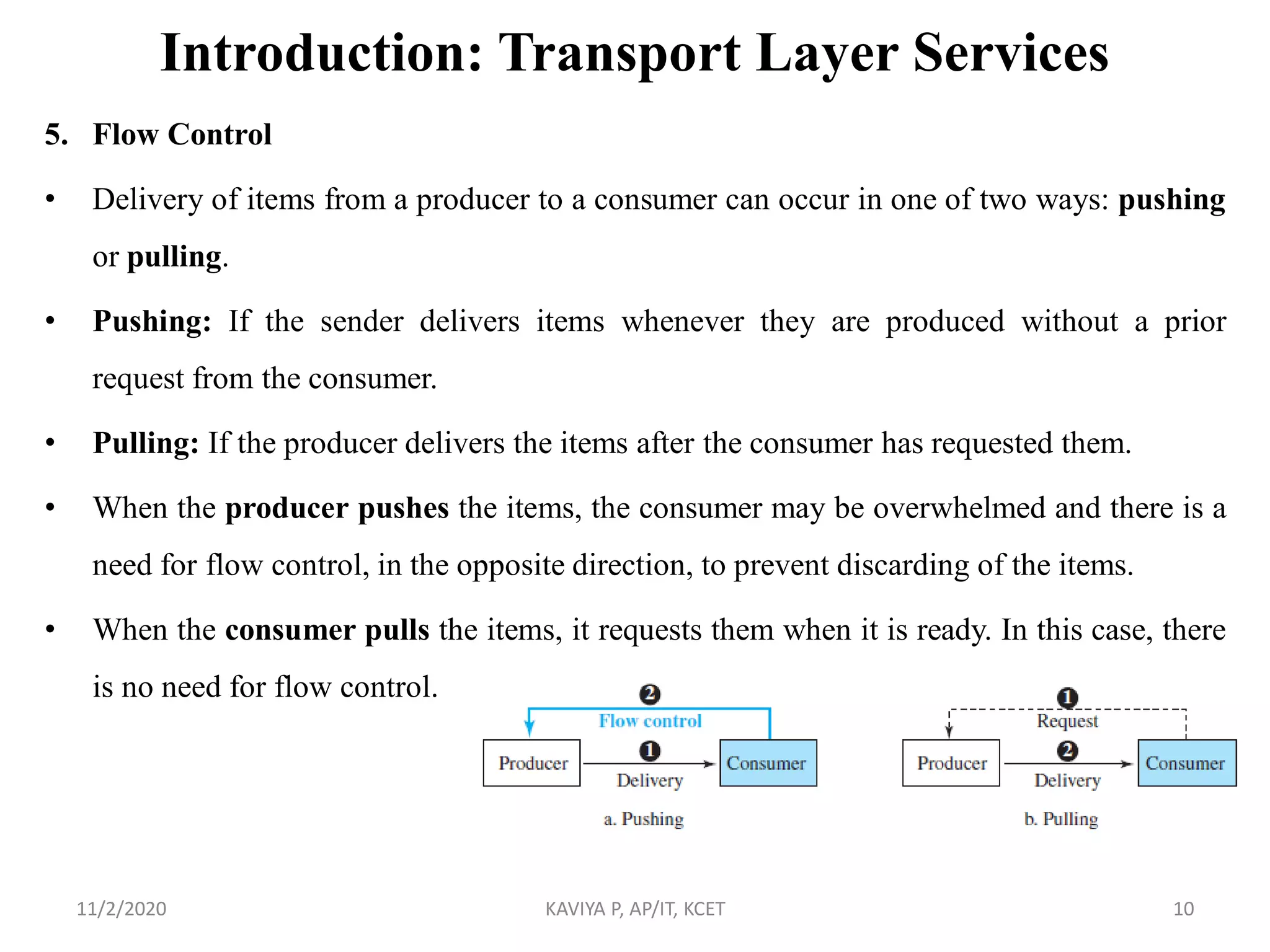 Introduction: Transport Layer Services

5. Flow Control

• Delivery of items from a producer to a consumer can occur in one of two ways: pushing or pulling.

• Pushing: If the sender delivers items whenever they are produced without a prior request from the consumer.

• Pulling: If the producer delivers the items after the consumer has requested them.

• When the producer pushes the items, the consumer may be overwhelmed and there is a need for flow control, in the opposite direction, to prevent discarding of the items.

• When the consumer pulls the items, it requests them when it is ready. In this case, there is no need for flow control.

2
Flow control
Producer
1
Delivery
Consumer
a. Pushing

1
Request
Producer
2
Delivery
Consumer
b. Pulling

11/2/2020
KAVIYA P, AP/IT, KCET
10