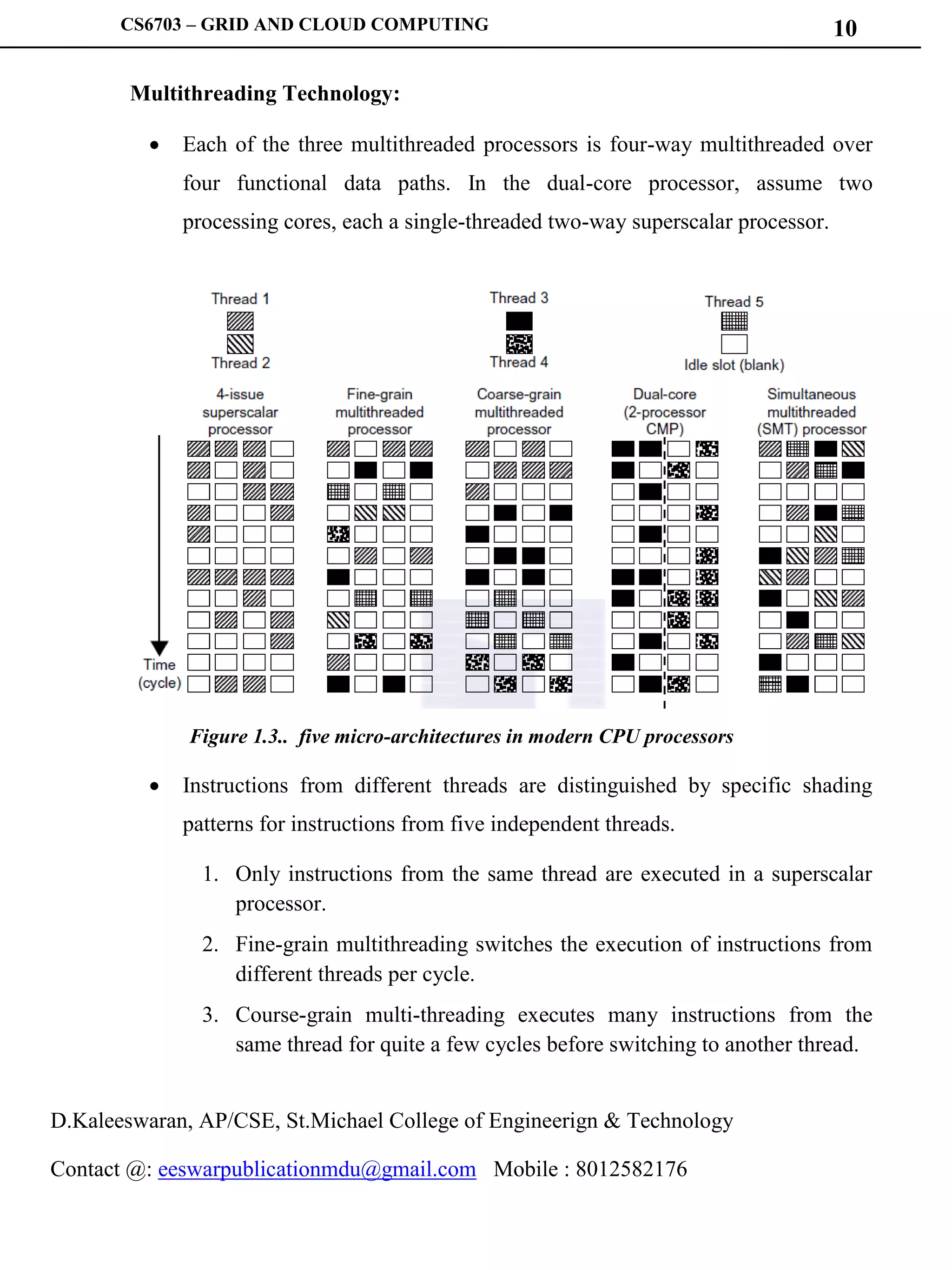 CS6703 – GRID AND CLOUD COMPUTING 10

Multithreading Technology:

• Each of the three multithreaded processors is four-way multithreaded over four functional data paths. In the dual-core processor, assume two processing cores, each a single-threaded two-way superscalar processor.

Thread 1
Thread 2
Thread 3
Thread 4
Thread 5
Idle slot (blank)

4-issue superscalar processor
Fine-grain multithreaded processor
Coarse-grain multithreaded processor
Dual-core (2-processor CMP)
Simultaneous multithreaded (SMT) processor

Time (cycle)

Figure 1.3.. five micro-architectures in modern CPU processors

• Instructions from different threads are distinguished by specific shading patterns for instructions from five independent threads.

1. Only instructions from the same thread are executed in a superscalar processor.

2. Fine-grain multithreading switches the execution of instructions from different threads per cycle.

3. Course-grain multi-threading executes many instructions from the same thread for quite a few cycles before switching to another thread.

D.Kaleeswaran, AP/CSE, St.Michael College of Engineerign & Technology

Contact @: eeswarpublicationmdu@gmail.com Mobile : 8012582176