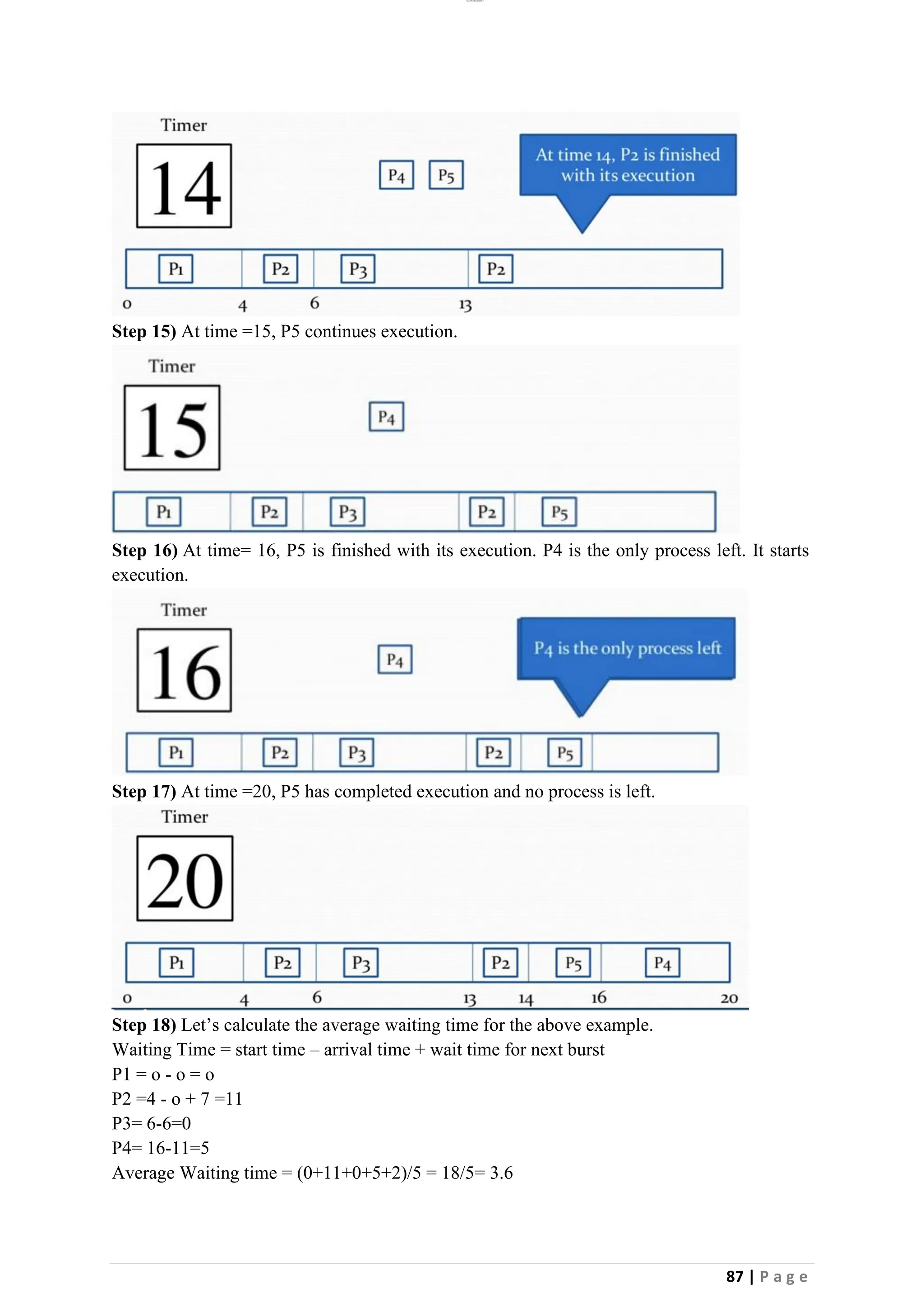 Timer

14

P4 P5

At time 14, P2 is finished with its execution

P1 P2 P3 P2

0 4 6 13

**Step 15)** At time =15, P5 continues execution.

Timer

15

P4

P1 P2 P3 P2 P5

**Step 16)** At time= 16, P5 is finished with its execution. P4 is the only process left. It starts execution.

Timer

16

P4

P4 is the only process left

P1 P2 P3 P2 P5

**Step 17)** At time =20, P5 has completed execution and no process is left.

Timer

20

P1 P2 P3 P2 P5 P4

0 4 6 13 14 16 20

**Step 18)** Let's calculate the average waiting time for the above example.
Waiting Time = start time – arrival time + wait time for next burst
P1 = o - o = o
P2 =4 - o + 7 =11
P3= 6-6=0
P4= 16-11=5
Average Waiting time = (0+11+0+5+2)/5 = 18/5= 3.6

87 | Page