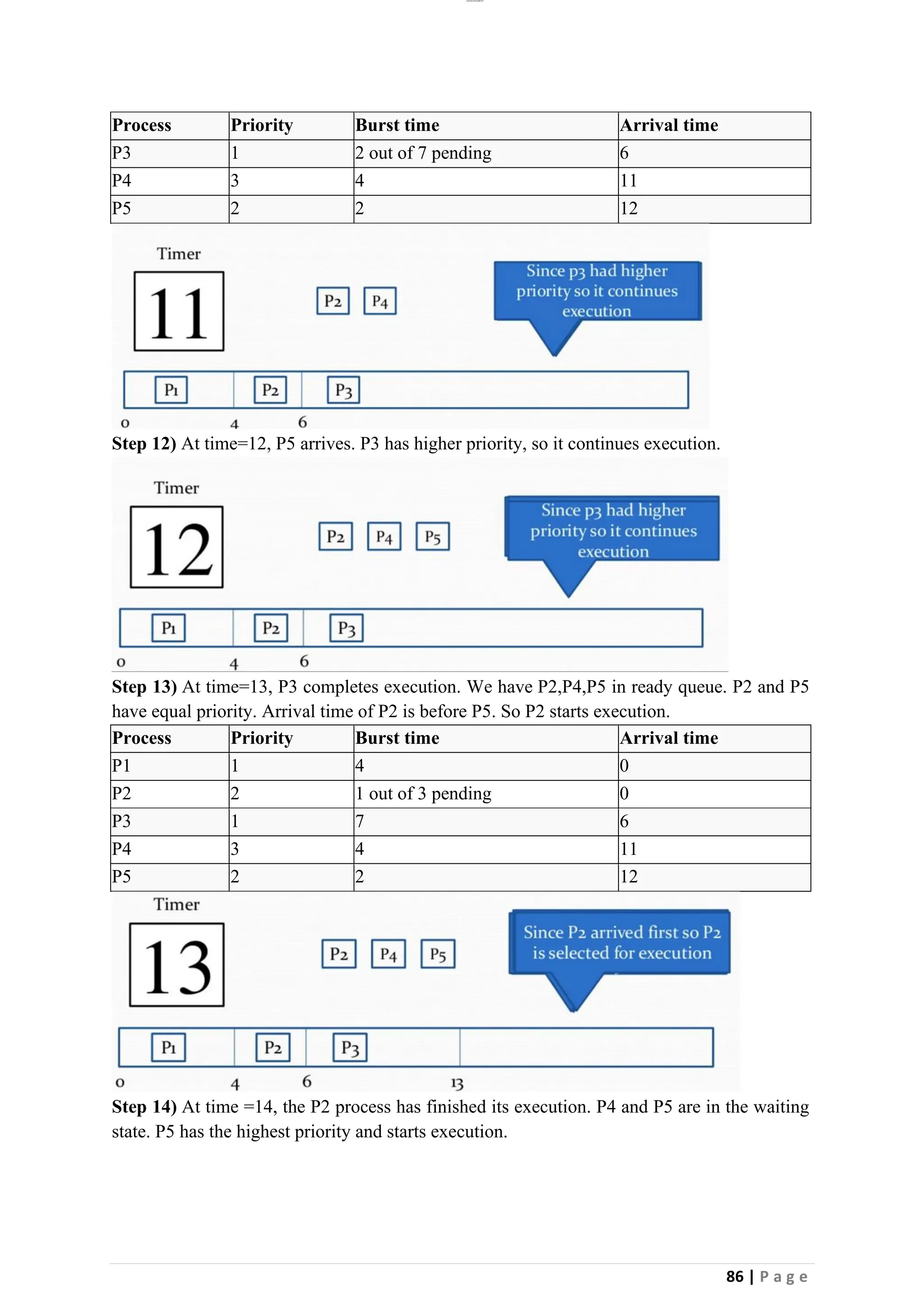 | Process | Priority | Burst time | Arrival time |
|---|---|---|---|
| P3 | 1 | 2 out of 7 pending | 6 |
| P4 | 3 | 4 | 11 |
| P5 | 2 | 2 | 12 |

Timer

11

P2 P4

Since p3 had higher priority so it continues execution

P1 P2 P3

0 4 6

**Step 12)** At time=12, P5 arrives. P3 has higher priority, so it continues execution.

Timer

12

P2 P4 P5

Since p3 had higher priority so it continues execution

P1 P2 P3

0 4 6

**Step 13)** At time=13, P3 completes execution. We have P2,P4,P5 in ready queue. P2 and P5 have equal priority. Arrival time of P2 is before P5. So P2 starts execution.

| Process | Priority | Burst time | Arrival time |
|---|---|---|---|
| P1 | 1 | 4 | 0 |
| P2 | 2 | 1 out of 3 pending | 0 |
| P3 | 1 | 7 | 6 |
| P4 | 3 | 4 | 11 |
| P5 | 2 | 2 | 12 |

Timer

13

P2 P4 P5

Since P2 arrived first so P2 is selected for execution

P1 P2 P3

0 4 6 13

**Step 14)** At time =14, the P2 process has finished its execution. P4 and P5 are in the waiting state. P5 has the highest priority and starts execution.

86 | Page