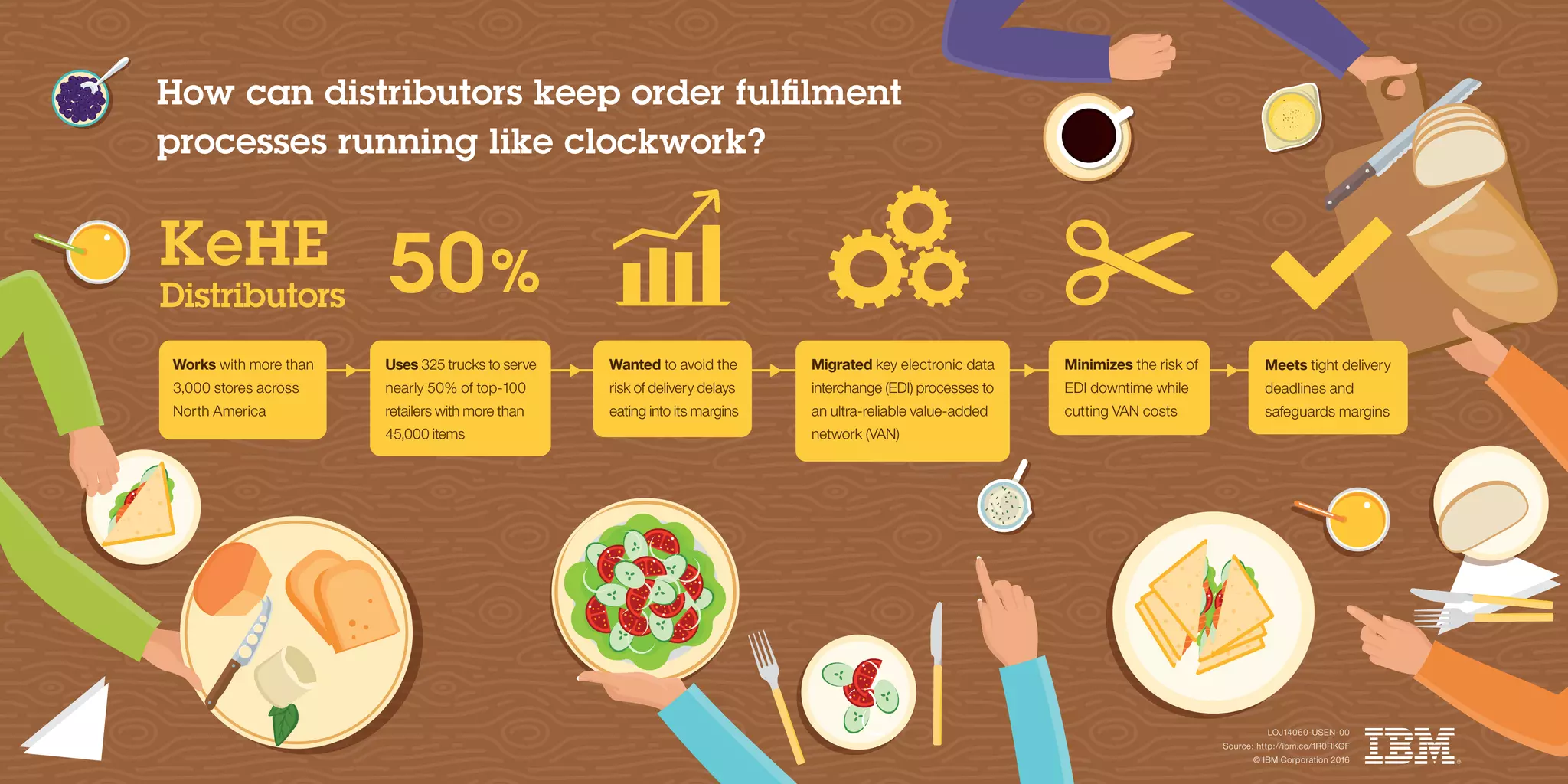 How can distributors keep order fulfilment processes running like clockwork?

KeHE Distributors

50%

Works with more than 3,000 stores across North America

Uses 325 trucks to serve nearly 50% of top-100 retailers with more than 45,000 items

Wanted to avoid the risk of delivery delays eating into its margins

Migrated key electronic data interchange (EDI) processes to an ultra-reliable value-added network (VAN)

Minimizes the risk of EDI downtime while cutting VAN costs

Meets tight delivery deadlines and safeguards margins

LOJ14060-USEN-00
Source: http://ibm.co/1R0RKGF
© IBM Corporation 2016

IBM