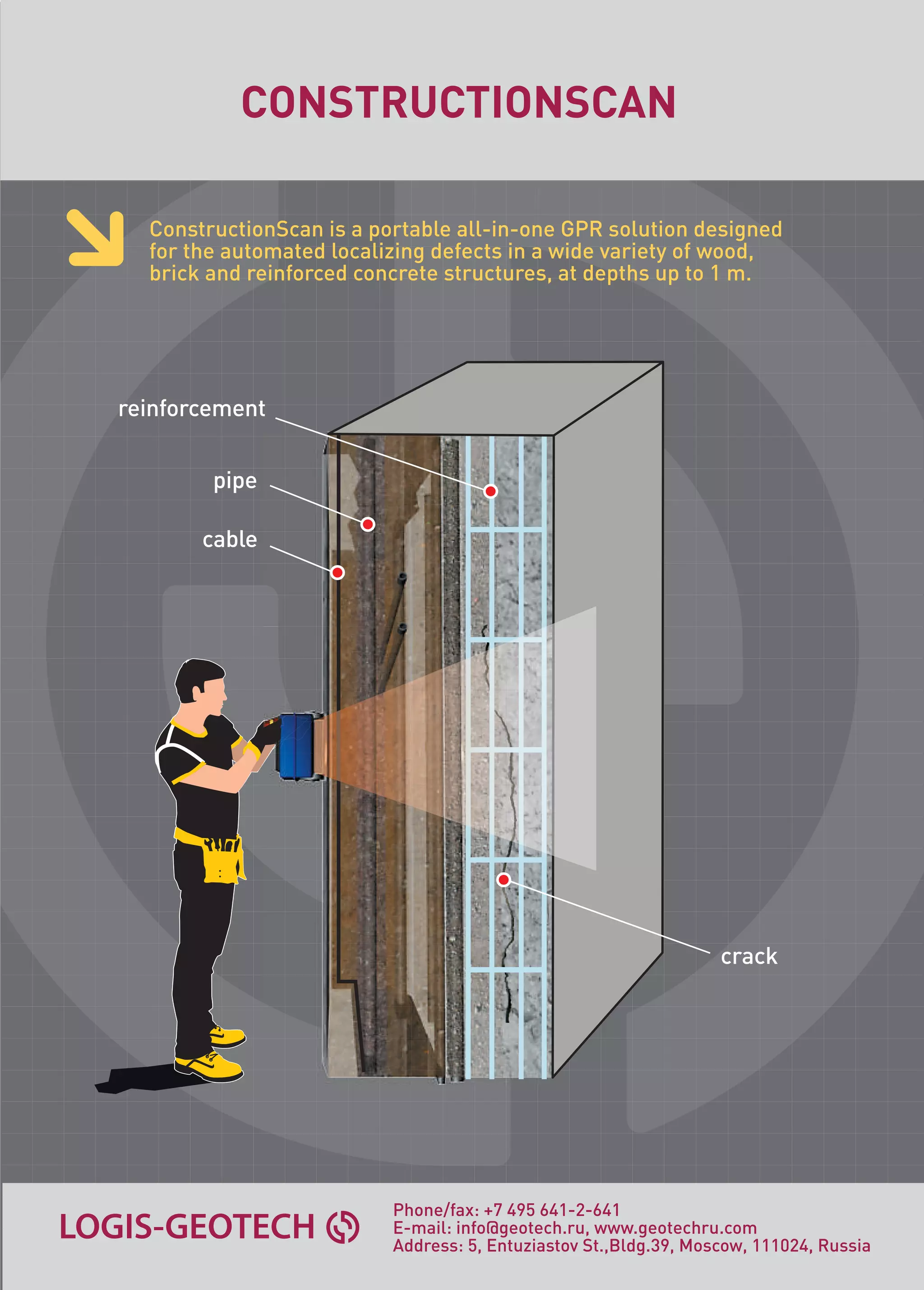 CONSTRUCTIONSCAN

ConstructionScan is a portable all-in-one GPR solution designed for the automated localizing defects in a wide variety of wood, brick and reinforced concrete structures, at depths up to 1 m.

reinforcement

pipe

cable

crack

LOGIS-GEOTECH

Phone/fax: +7 495 641-2-641
E-mail: info@geotech.ru, www.geotechru.com
Address: 5, Entuziastov St.,Bldg.39, Moscow, 111024, Russia