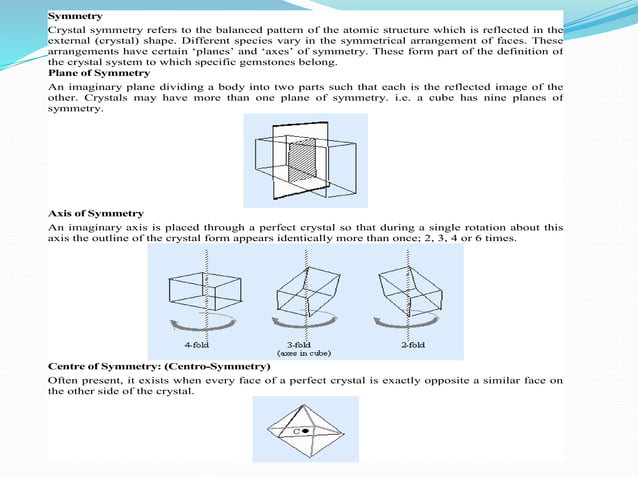 Symmetry

Crystal symmetry refers to the balanced pattern of the atomic structure which is reflected in the external (crystal) shape. Different species vary in the symmetrical arrangement of faces. These arrangements have certain 'planes' and 'axes' of symmetry. These form part of the definition of the crystal system to which specific gemstones belong.

Plane of Symmetry

An imaginary plane dividing a body into two parts such that each is the reflected image of the other. Crystals may have more than one plane of symmetry. i.e. a cube has nine planes of symmetry.

Axis of Symmetry

An imaginary axis is placed through a perfect crystal so that during a single rotation about this axis the outline of the crystal form appears identically more than once; 2, 3, 4 or 6 times.

4-fold

3-fold
(axes in cube)

2-fold

Centre of Symmetry: (Centro-Symmetry)

Often present, it exists when every face of a perfect crystal is exactly opposite a similar face on the other side of the crystal.

C