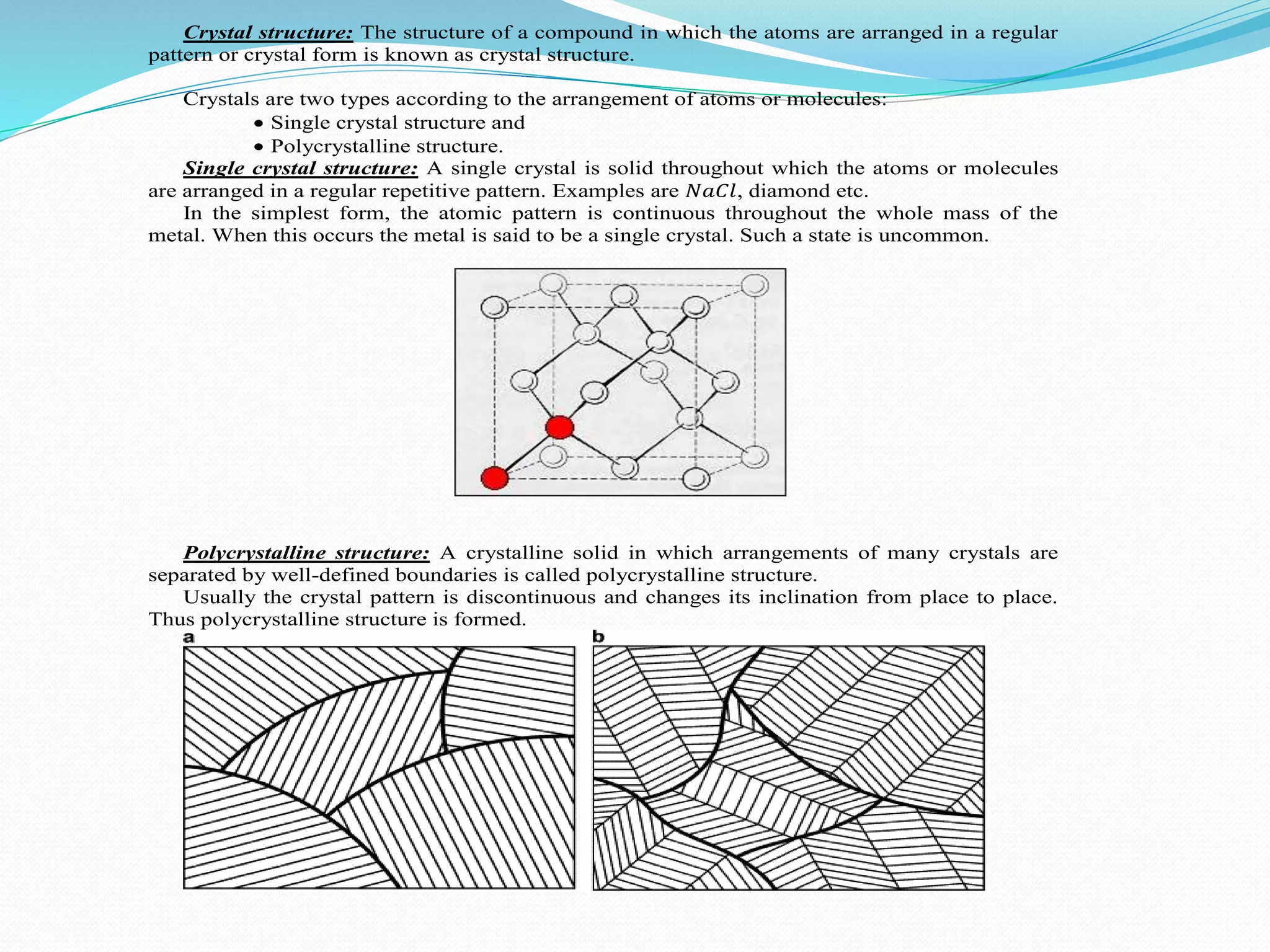 Crystal structure: The structure of a compound in which the atoms are arranged in a regular pattern or crystal form is known as crystal structure.

Crystals are two types according to the arrangement of atoms or molecules:
• Single crystal structure and
• Polycrystalline structure.

Single crystal structure: A single crystal is solid throughout which the atoms or molecules are arranged in a regular repetitive pattern. Examples are $NaCl$, diamond etc.

In the simplest form, the atomic pattern is continuous throughout the whole mass of the metal. When this occurs the metal is said to be a single crystal. Such a state is uncommon.

Polycrystalline structure: A crystalline solid in which arrangements of many crystals are separated by well-defined boundaries is called polycrystalline structure.

Usually the crystal pattern is discontinuous and changes its inclination from place to place. Thus polycrystalline structure is formed.

a

b