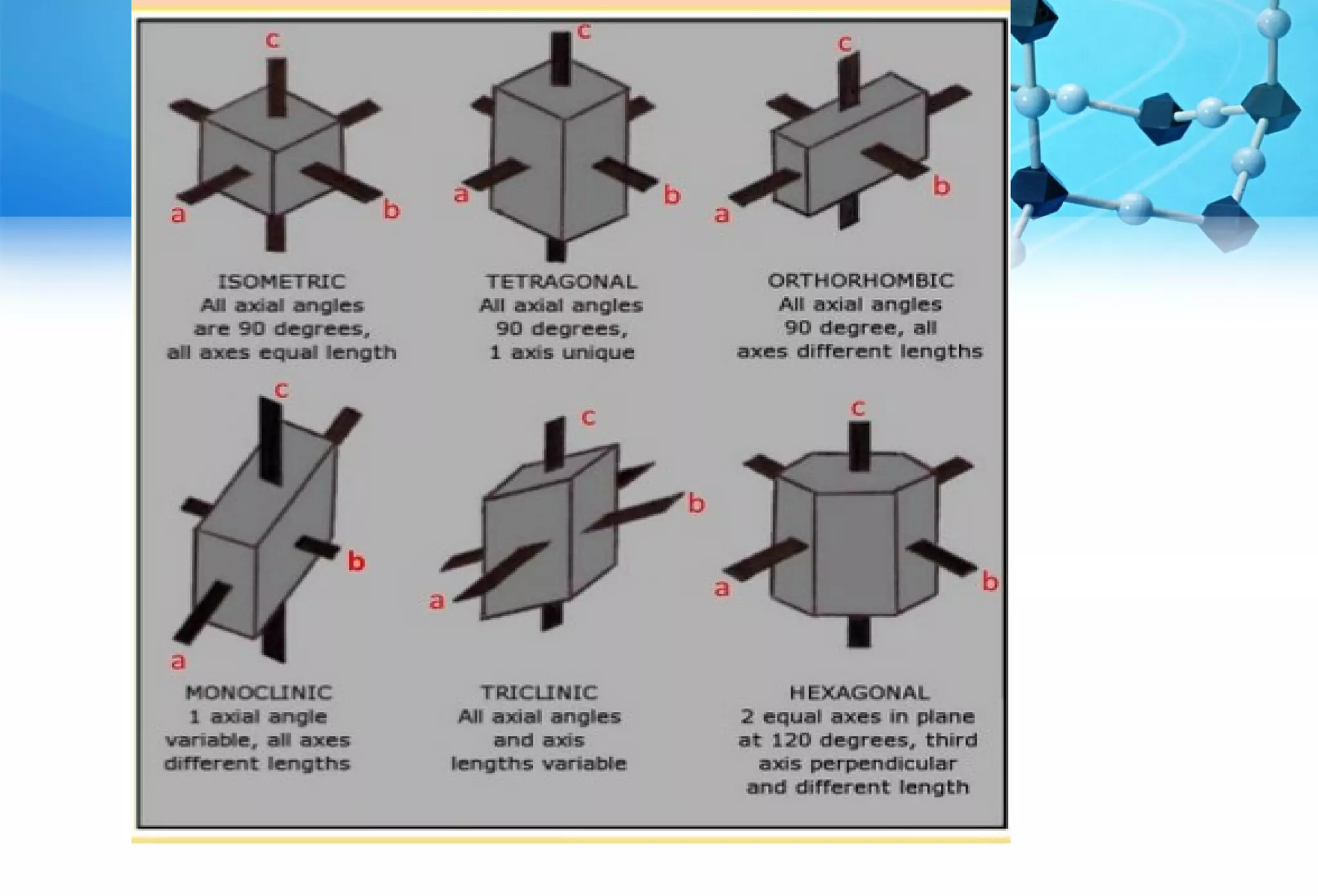 c
a
b

ISOMETRIC
All axial angles are 90 degrees, all axes equal length

c
a
b

TETRAGONAL
All axial angles 90 degrees, 1 axis unique

c
a
b

ORTHORHOMBIC
All axial angles 90 degree, all axes different lengths

c
b
a

MONOCLINIC
1 axial angle variable, all axes different lengths

c
b
a

TRICLINIC
All axial angles and axis lengths variable

c
a
b

HEXAGONAL
2 equal axes in plane at 120 degrees, third axis perpendicular and different length