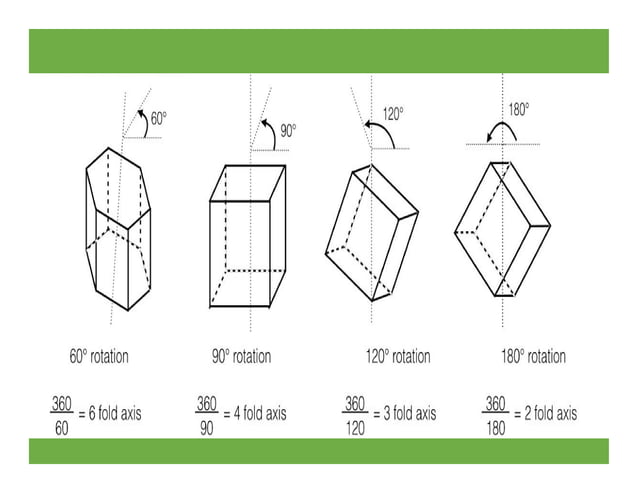 60°

90°

120°

180°

60° rotation

90° rotation

120° rotation

180° rotation

$\frac{360}{60}$ = 6 fold axis

$\frac{360}{90}$ = 4 fold axis

$\frac{360}{120}$ = 3 fold axis

$\frac{360}{180}$ = 2 fold axis