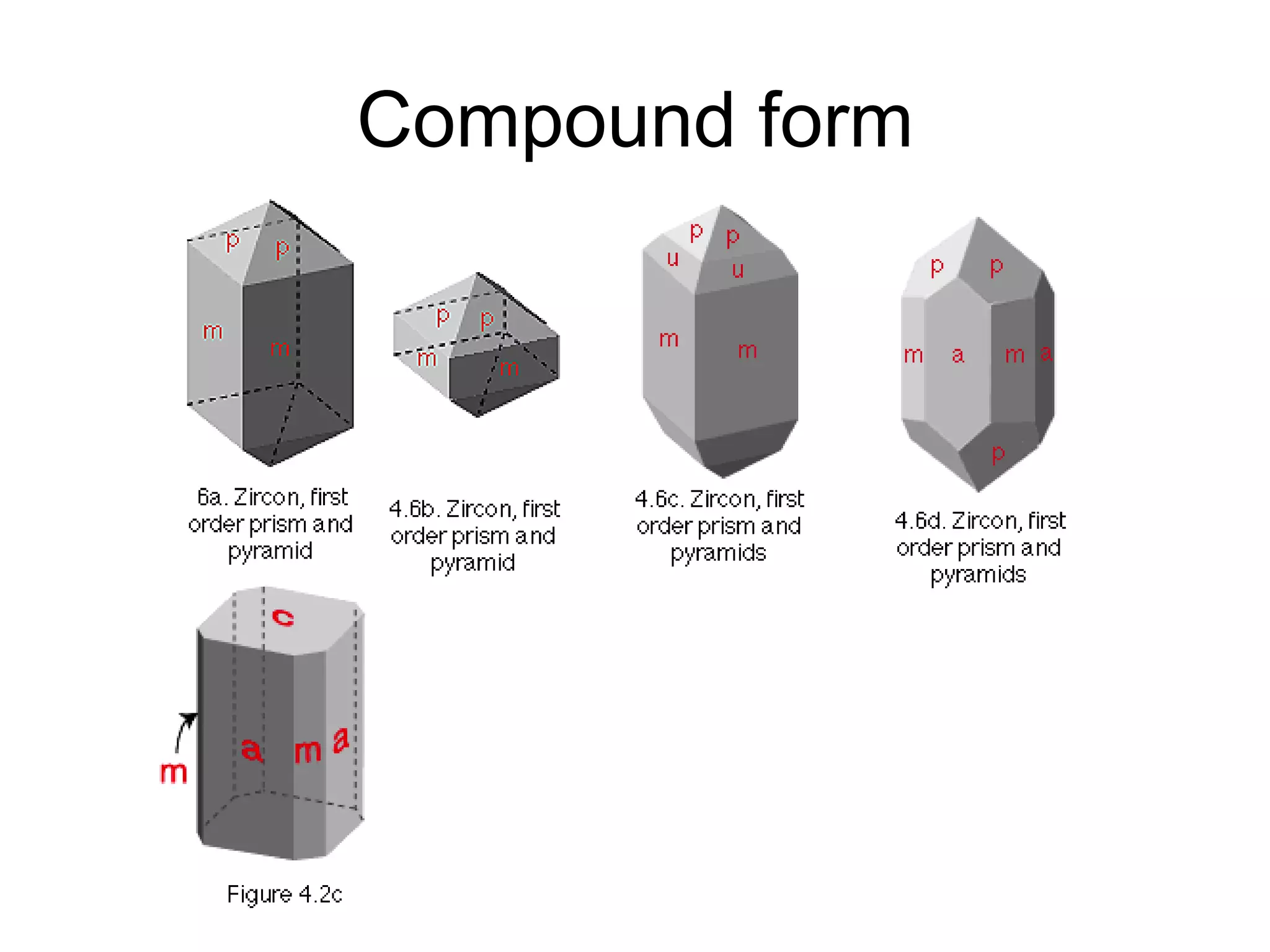 Compound form

p p m m

6a. Zircon, first order prism and pyramid

p p m m

4.6b. Zircon, first order prism and pyramid

p p u u m m

4.6c. Zircon, first order prism and pyramids

p p m a m a p

4.6d. Zircon, first order prism and pyramids

c m a m a

Figure 4.2c