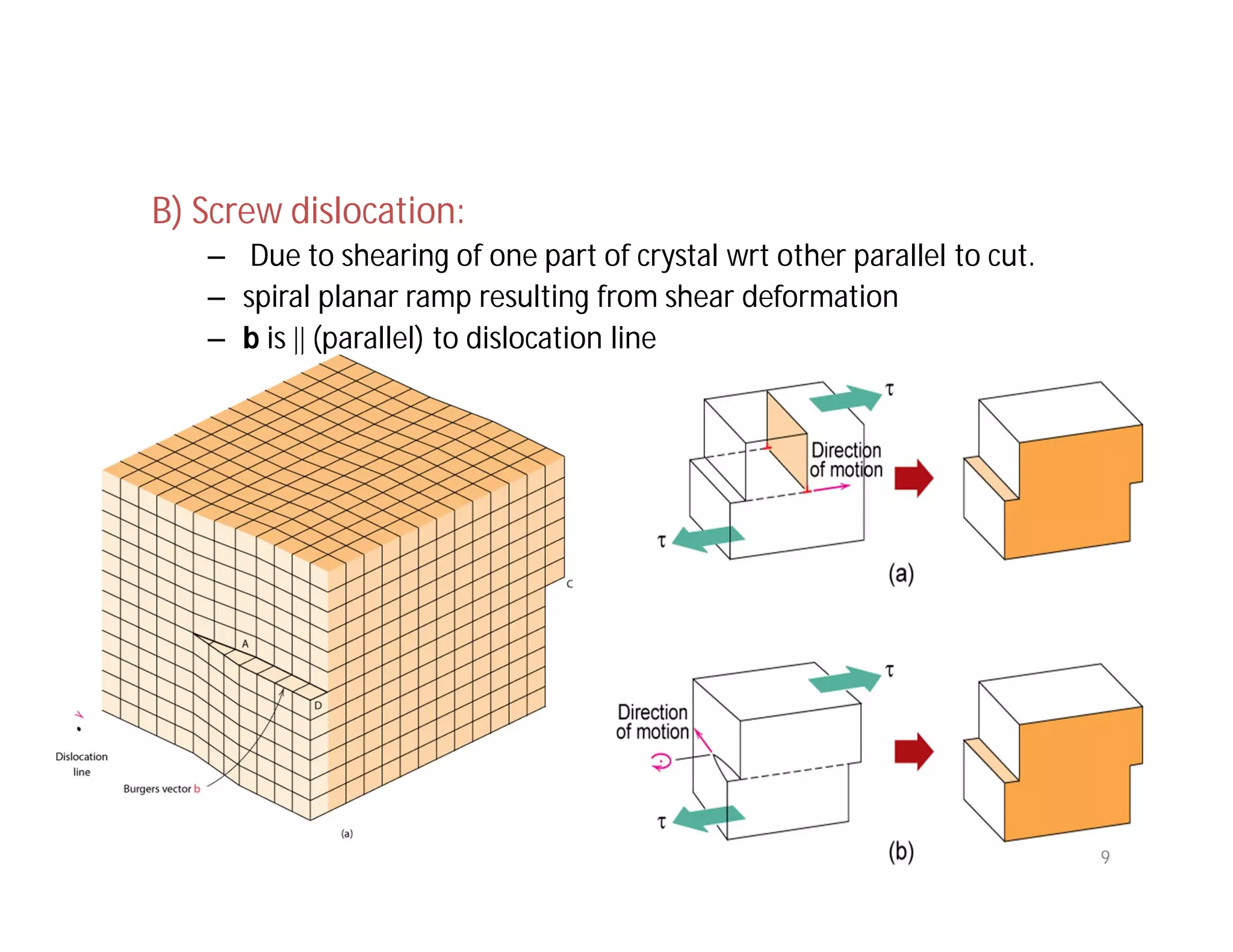 B) Screw dislocation:

– Due to shearing of one part of crystal wrt other parallel to cut.
– spiral planar ramp resulting from shear deformation
– **b** is || (parallel) to dislocation line

C

A

D

Dislocation line

Burgers vector b

(a)

$\tau$

Direction of motion

$\tau$

(a)

$\tau$

Direction of motion

$\tau$

(b)

9