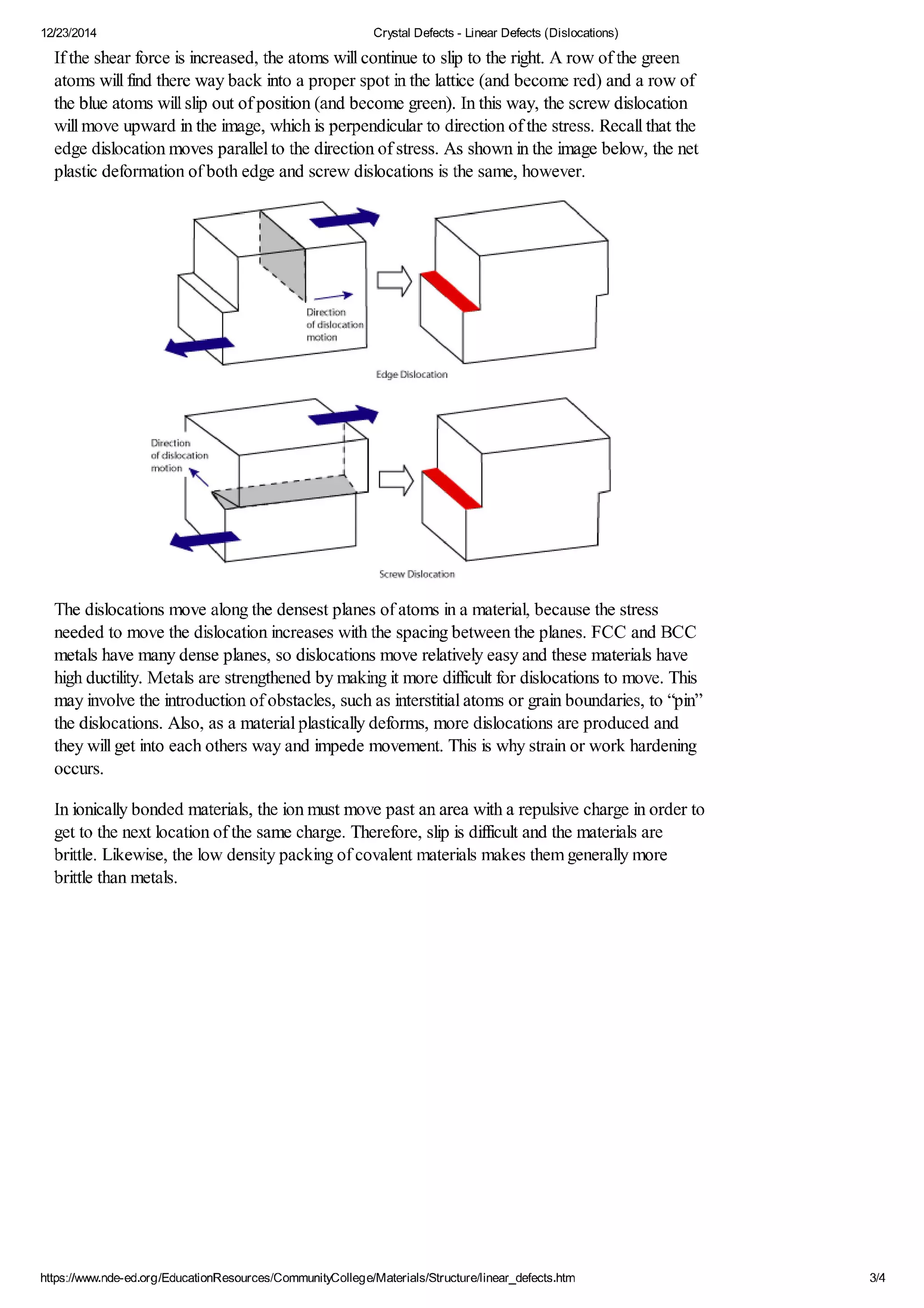 12/23/2014 Crystal Defects - Linear Defects (Dislocations)

If the shear force is increased, the atoms will continue to slip to the right. A row of the green atoms will find there way back into a proper spot in the lattice (and become red) and a row of the blue atoms will slip out of position (and become green). In this way, the screw dislocation will move upward in the image, which is perpendicular to direction of the stress. Recall that the edge dislocation moves parallel to the direction of stress. As shown in the image below, the net plastic deformation of both edge and screw dislocations is the same, however.

Direction of dislocation motion

Edge Dislocation

Direction of dislocation motion

Screw Dislocation

The dislocations move along the densest planes of atoms in a material, because the stress needed to move the dislocation increases with the spacing between the planes. FCC and BCC metals have many dense planes, so dislocations move relatively easy and these materials have high ductility. Metals are strengthened by making it more difficult for dislocations to move. This may involve the introduction of obstacles, such as interstitial atoms or grain boundaries, to “pin” the dislocations. Also, as a material plastically deforms, more dislocations are produced and they will get into each others way and impede movement. This is why strain or work hardening occurs.

In ionically bonded materials, the ion must move past an area with a repulsive charge in order to get to the next location of the same charge. Therefore, slip is difficult and the materials are brittle. Likewise, the low density packing of covalent materials makes them generally more brittle than metals.

https://www.nde-ed.org/EducationResources/CommunityCollege/Materials/Structure/linear_defects.htm 3/4