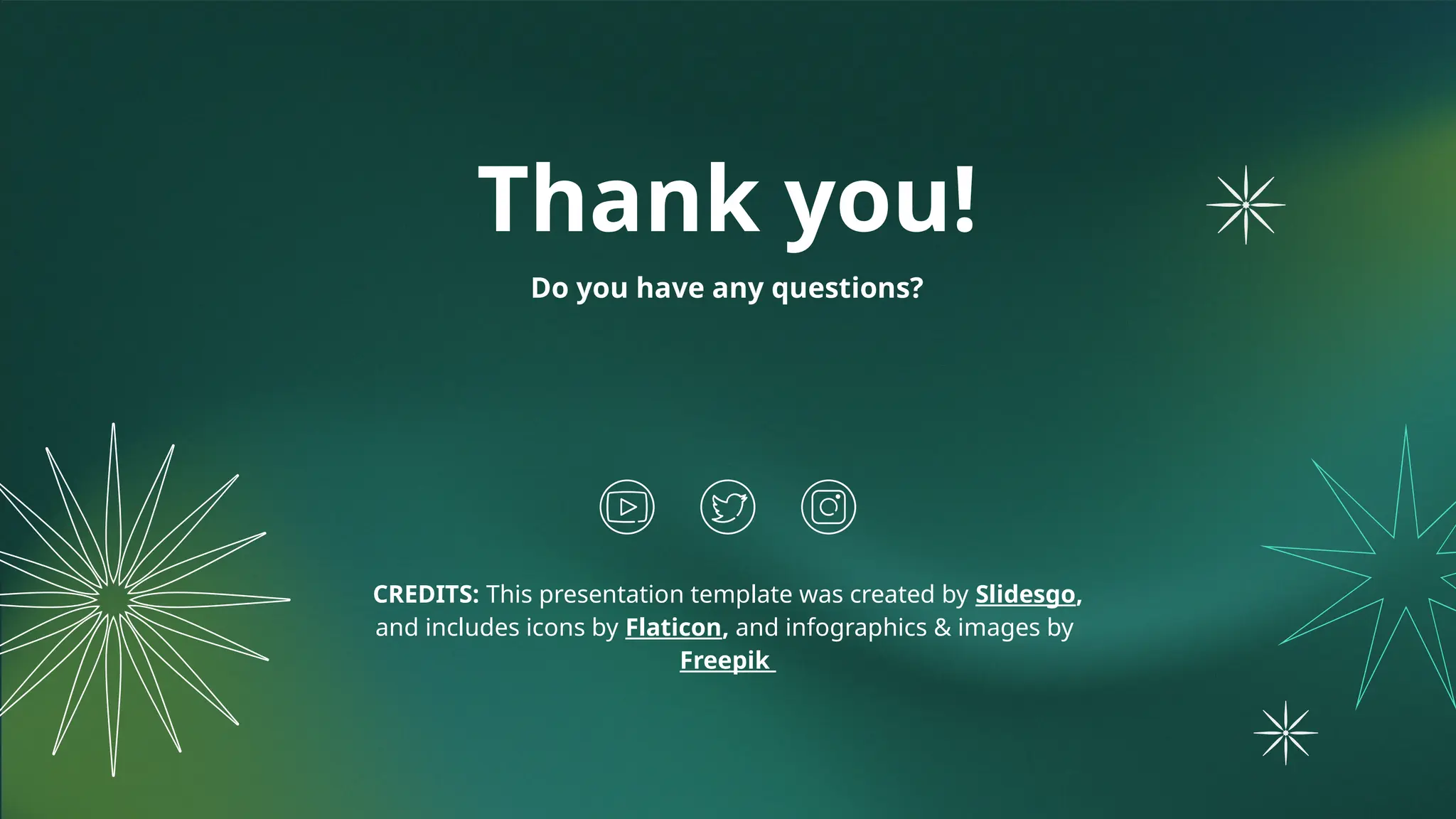 Thank you!

Do you have any questions?

CREDITS: This presentation template was created by Slidesgo, and includes icons by Flaticon, and infographics & images by Freepik