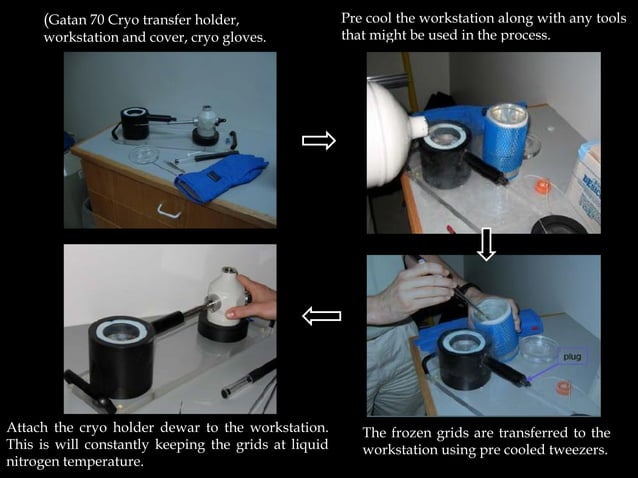 (Gatan 70 Cryo transfer holder, workstation and cover, cryo gloves.

Pre cool the workstation along with any tools that might be used in the process.

plug

The frozen grids are transferred to the workstation using pre cooled tweezers.

Attach the cryo holder dewar to the workstation. This is will constantly keeping the grids at liquid nitrogen temperature.