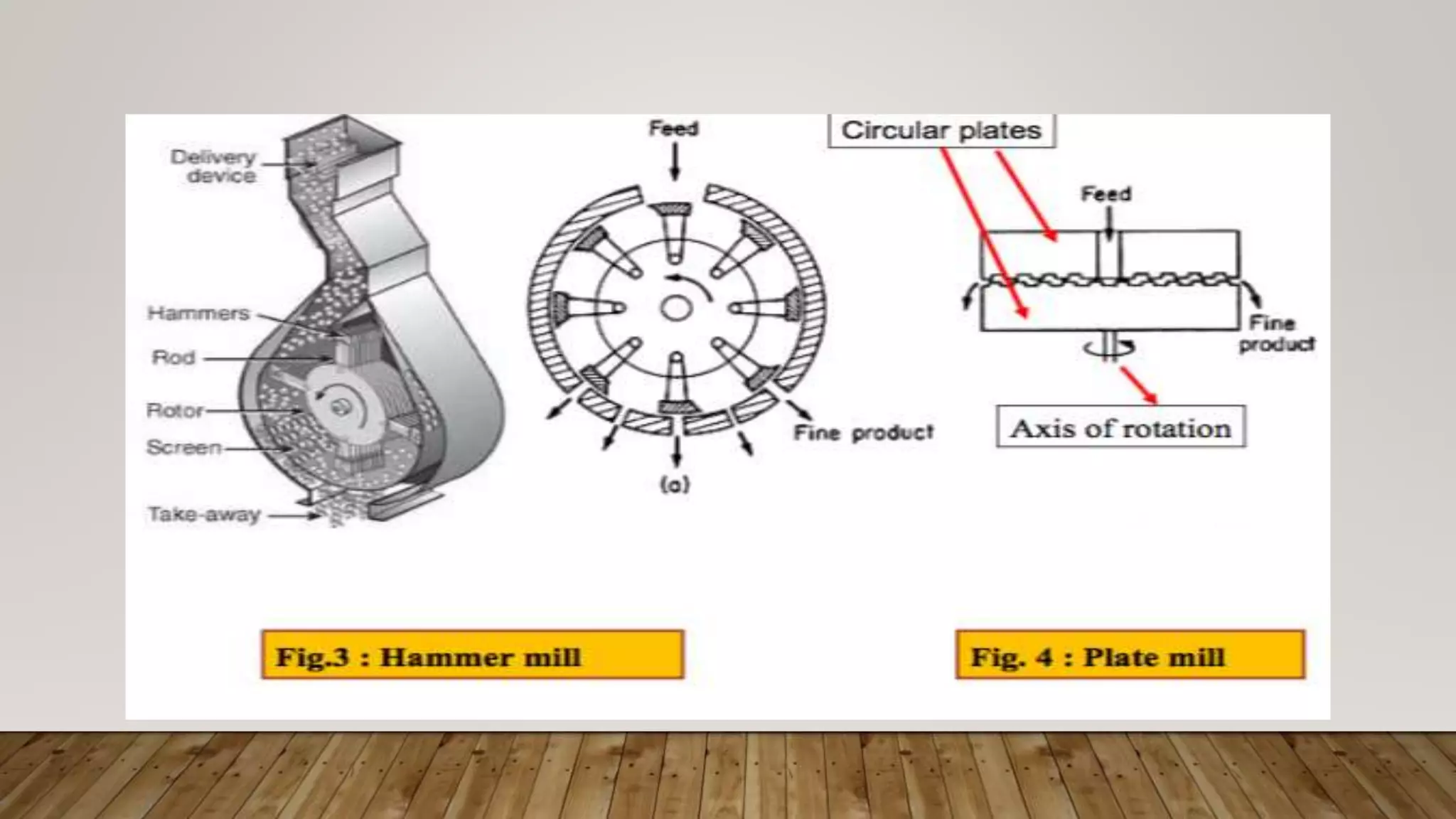 Delivery device

Hammers

Rod

Rotor

Screen

Take-away

Feed

Fine product

(a)

Circular plates

Feed

Fine product

Axis of rotation

Fig.3 : Hammer mill

Fig. 4 : Plate mill