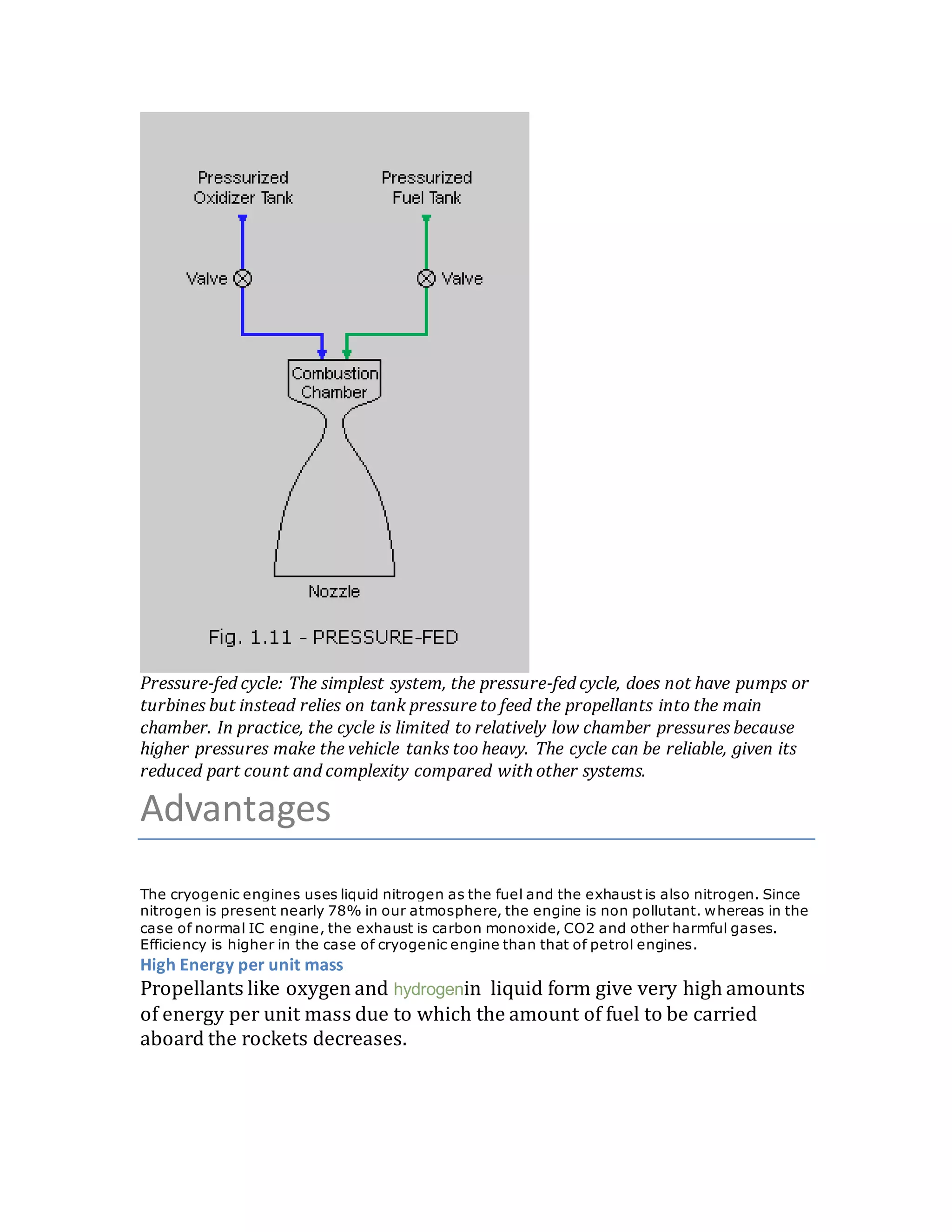 Pressurized Oxidizer Tank

Pressurized Fuel Tank

Valve

Valve

Combustion Chamber

Nozzle

Fig. 1.11 - PRESSURE-FED

Pressure-fed cycle: The simplest system, the pressure-fed cycle, does not have pumps or turbines but instead relies on tank pressure to feed the propellants into the main chamber. In practice, the cycle is limited to relatively low chamber pressures because higher pressures make the vehicle tanks too heavy. The cycle can be reliable, given its reduced part count and complexity compared with other systems.

Advantages

The cryogenic engines uses liquid nitrogen as the fuel and the exhaust is also nitrogen. Since nitrogen is present nearly 78% in our atmosphere, the engine is non pollutant. whereas in the case of normal IC engine, the exhaust is carbon monoxide, CO2 and other harmful gases. Efficiency is higher in the case of cryogenic engine than that of petrol engines.

High Energy per unit mass

Propellants like oxygen and hydrogenin liquid form give very high amounts of energy per unit mass due to which the amount of fuel to be carried aboard the rockets decreases.