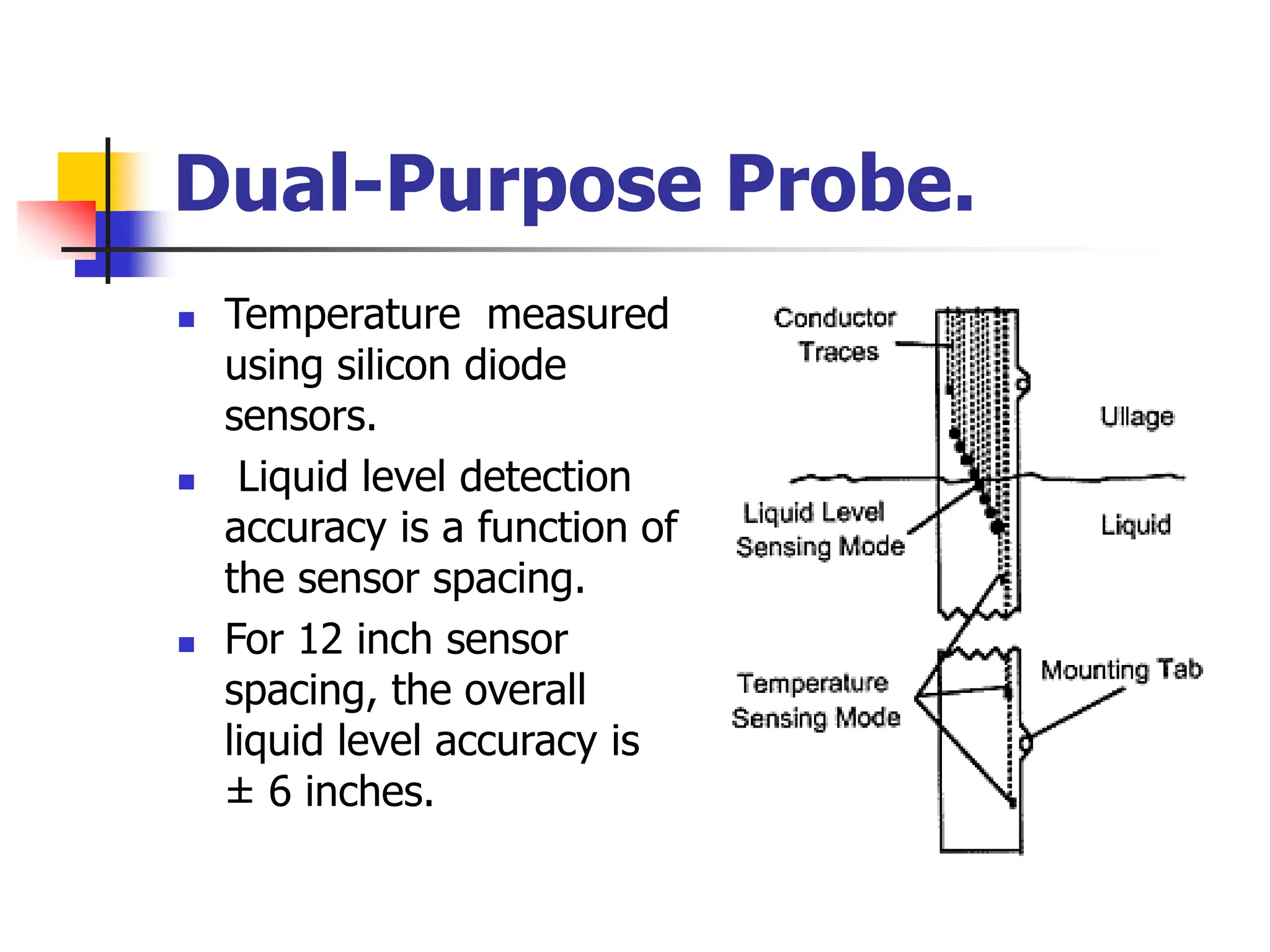 Dual-Purpose Probe.

- Temperature measured using silicon diode sensors.
- Liquid level detection accuracy is a function of the sensor spacing.
- For 12 inch sensor spacing, the overall liquid level accuracy is ± 6 inches.

Conductor Traces

Ullage

Liquid Level Sensing Mode

Liquid

Temperature Sensing Mode

Mounting Tab