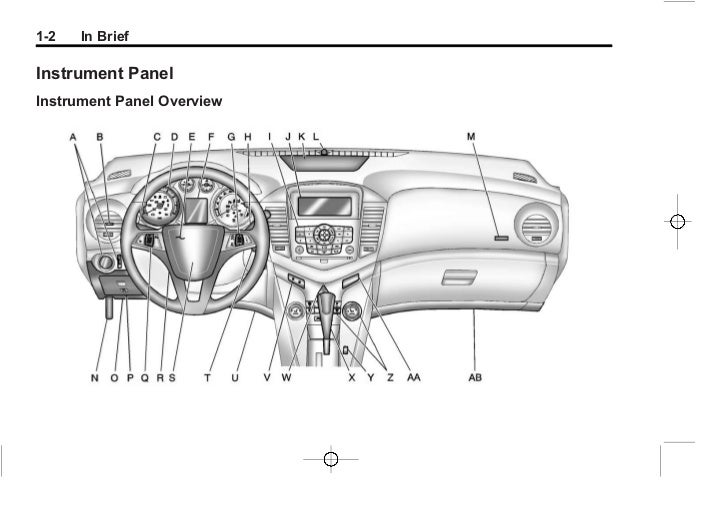 1-2 In Brief

Instrument Panel

Instrument Panel Overview

A B C D E F G H I J K L M

N O P Q R S T U V W X Y Z AA AB