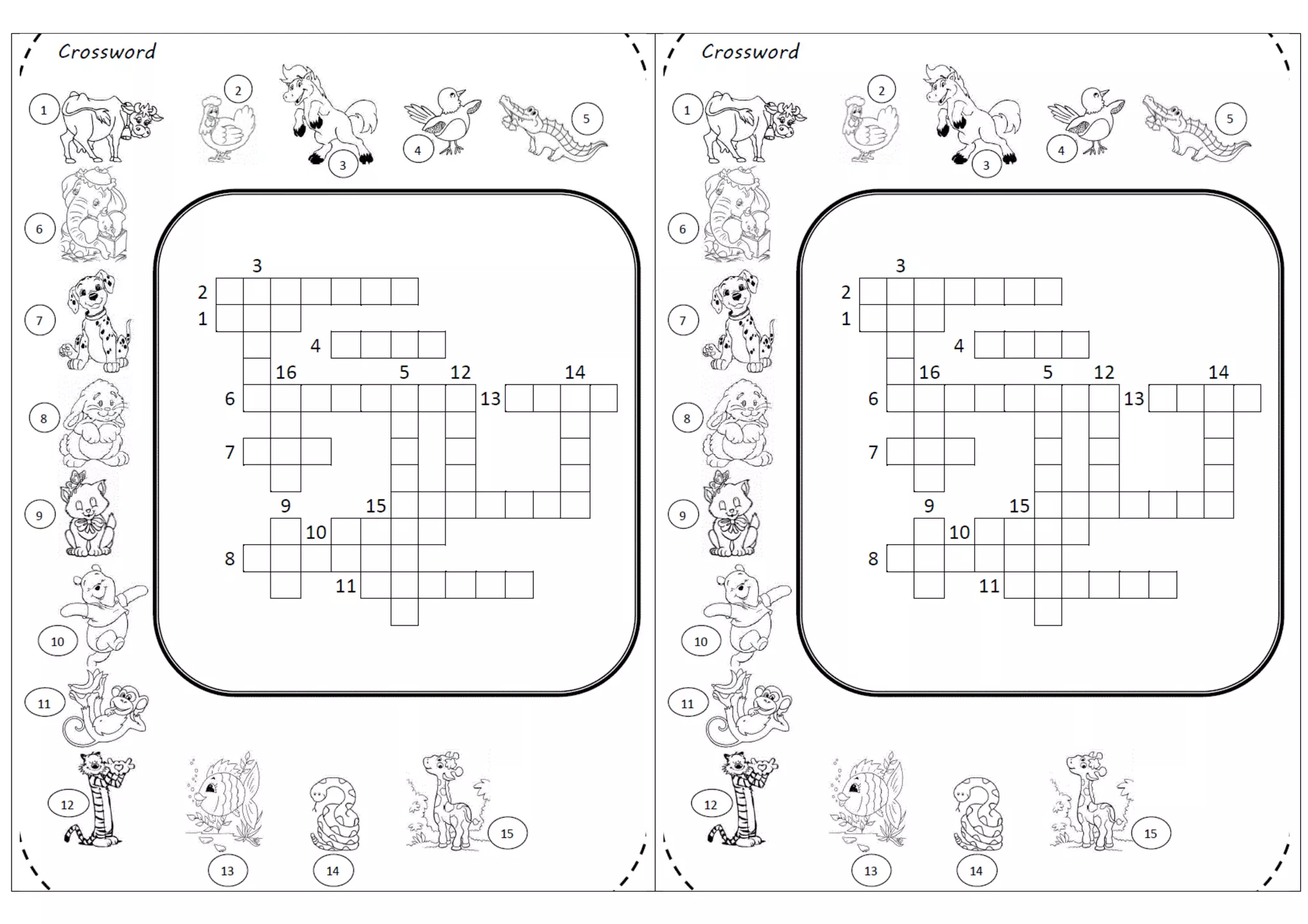 Crossword

1 2 3 4 5 6 7 8 9 10 11 12 13 14 15

3
2
1
4
16 5 12 14
6 13
7
9 15
10
8
11

Crossword

1 2 3 4 5 6 7 8 9 10 11 12 13 14 15

3
2
1
4
16 5 12 14
6 13
7
9 15
10
8
11