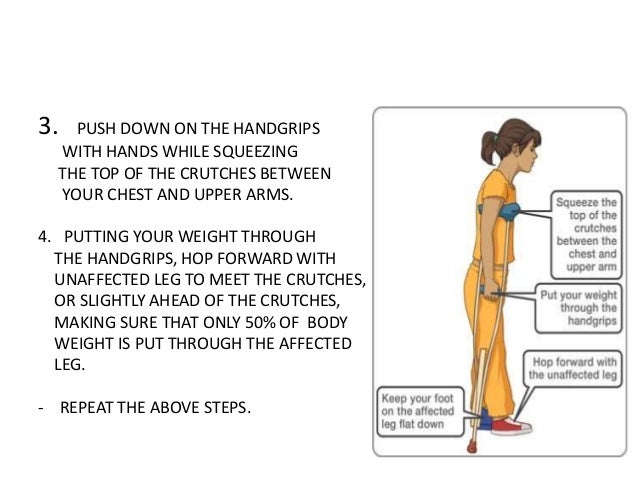 3. PUSH DOWN ON THE HANDGRIPS WITH HANDS WHILE SQUEEZING THE TOP OF THE CRUTCHES BETWEEN YOUR CHEST AND UPPER ARMS.

4. PUTTING YOUR WEIGHT THROUGH THE HANDGRIPS, HOP FORWARD WITH UNAFFECTED LEG TO MEET THE CRUTCHES, OR SLIGHTLY AHEAD OF THE CRUTCHES, MAKING SURE THAT ONLY 50% OF BODY WEIGHT IS PUT THROUGH THE AFFECTED LEG.

- REPEAT THE ABOVE STEPS.

Squeeze the top of the crutches between the chest and upper arm

Put your weight through the handgrips

Hop forward with the unaffected leg

Keep your foot on the affected leg flat down