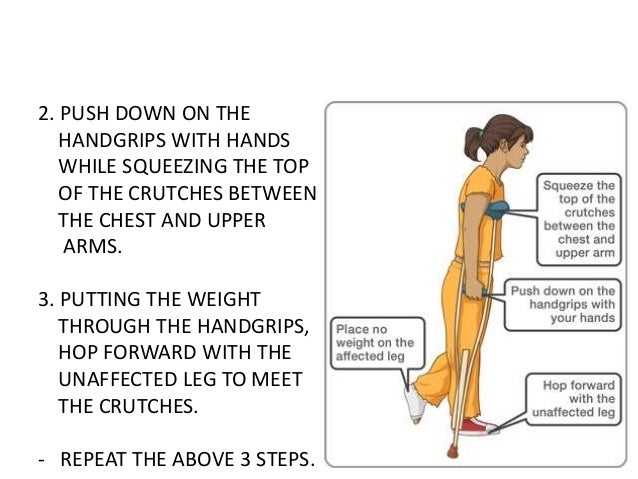 2. PUSH DOWN ON THE HANDGRIPS WITH HANDS WHILE SQUEEZING THE TOP OF THE CRUTCHES BETWEEN THE CHEST AND UPPER ARMS.

3. PUTTING THE WEIGHT THROUGH THE HANDGRIPS, HOP FORWARD WITH THE UNAFFECTED LEG TO MEET THE CRUTCHES.

- REPEAT THE ABOVE 3 STEPS.

Squeeze the top of the crutches between the chest and upper arm

Push down on the handgrips with your hands

Place no weight on the affected leg

Hop forward with the unaffected leg