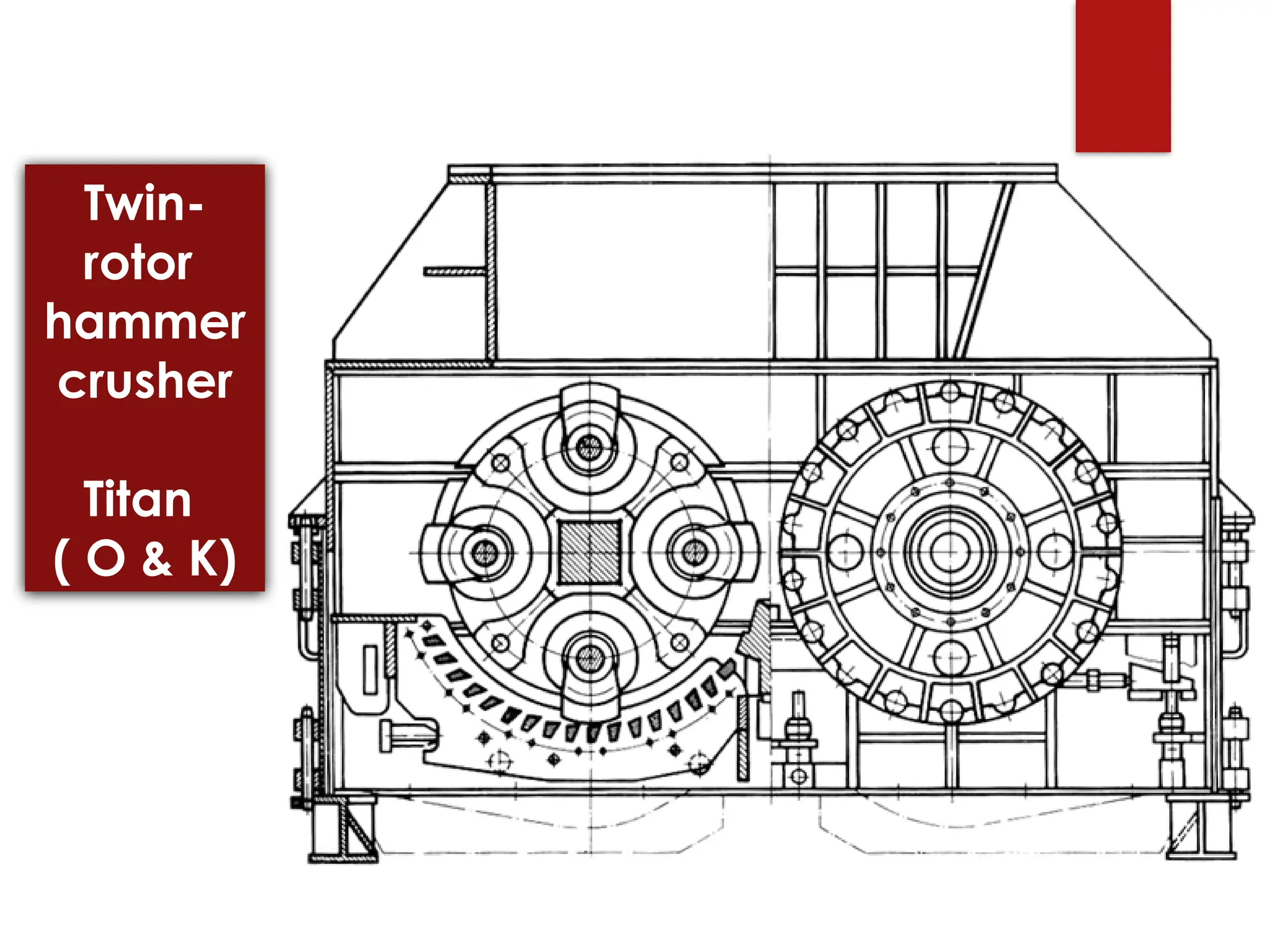 Twin-rotor hammer crusher

Titan ( O & K)