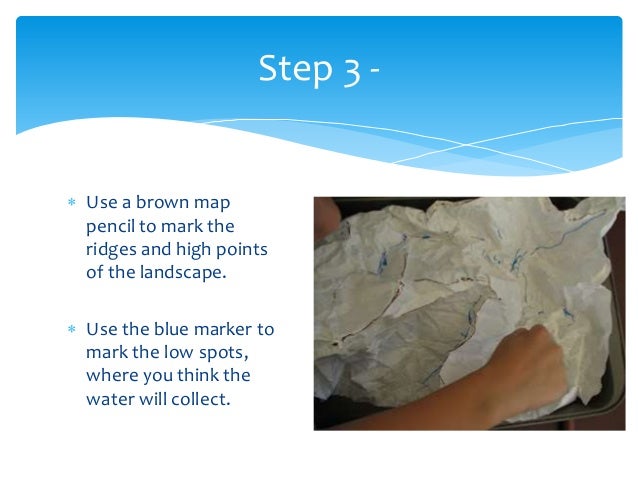 Step 3 -

* Use a brown map pencil to mark the ridges and high points of the landscape.

* Use the blue marker to mark the low spots, where you think the water will collect.